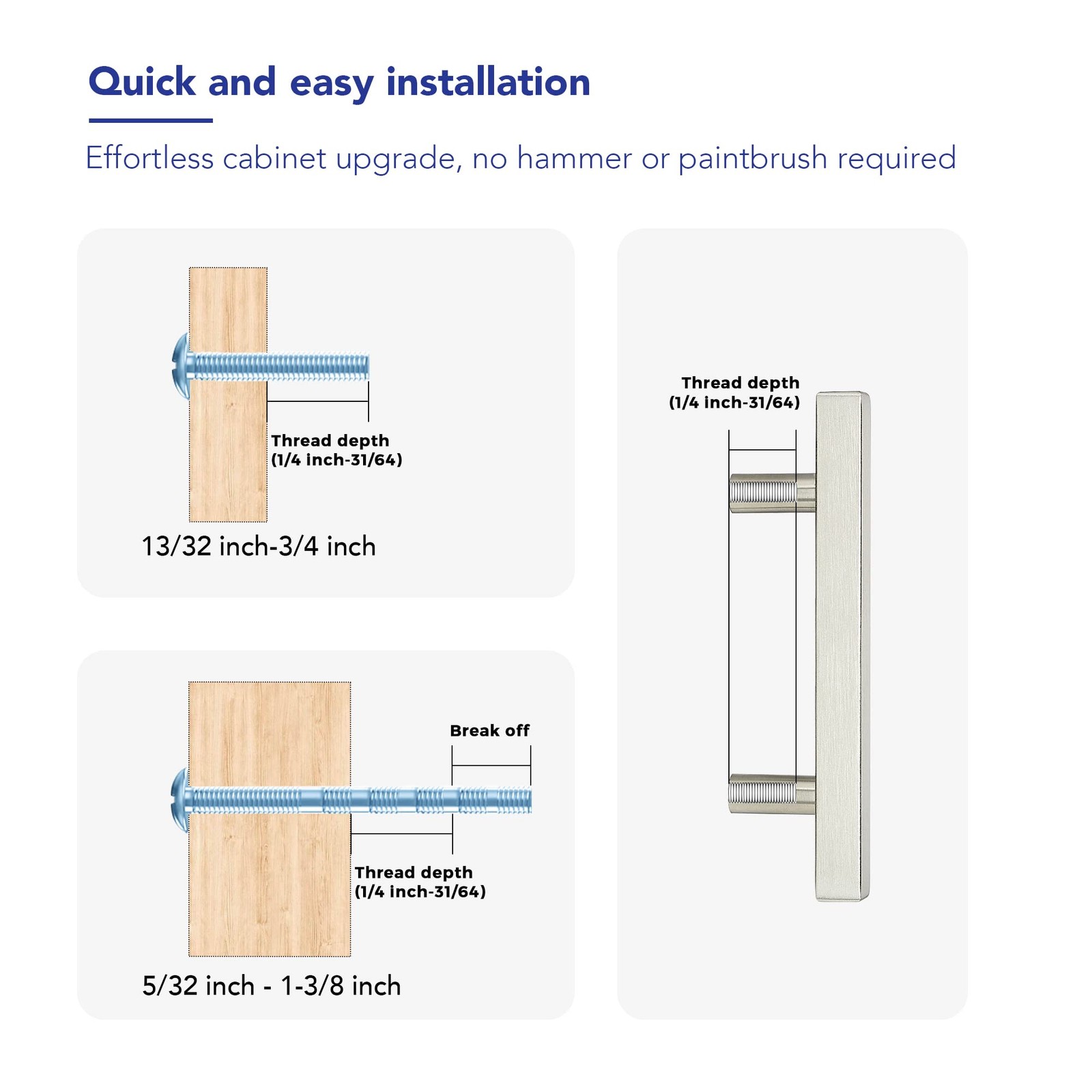 Quick and easy installation

Effortless cabinet upgrade, no hammer or paintbrush required

Thread depth
(1/4 inch-31/64)

13/32 inch-3/4 inch

Break off

Thread depth
(1/4 inch-31/64)

5/32 inch - 1-3/8 inch

Thread depth
(1/4 inch-31/64)