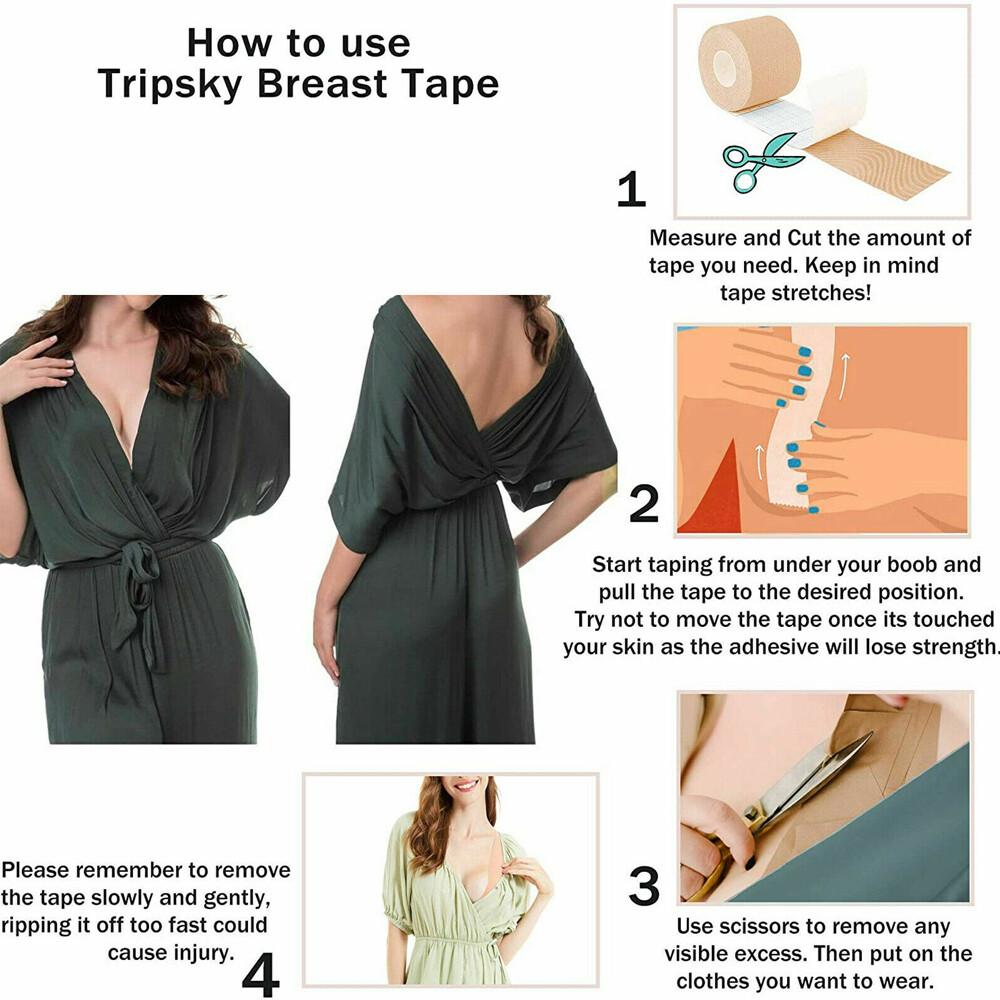 How to use
Tripsky Breast Tape

1

Measure and Cut the amount of tape you need. Keep in mind tape stretches!

2

Start taping from under your boob and pull the tape to the desired position. Try not to move the tape once its touched your skin as the adhesive will lose strength.

3

Use scissors to remove any visible excess. Then put on the clothes you want to wear.

Please remember to remove the tape slowly and gently, ripping it off too fast could cause injury.

4