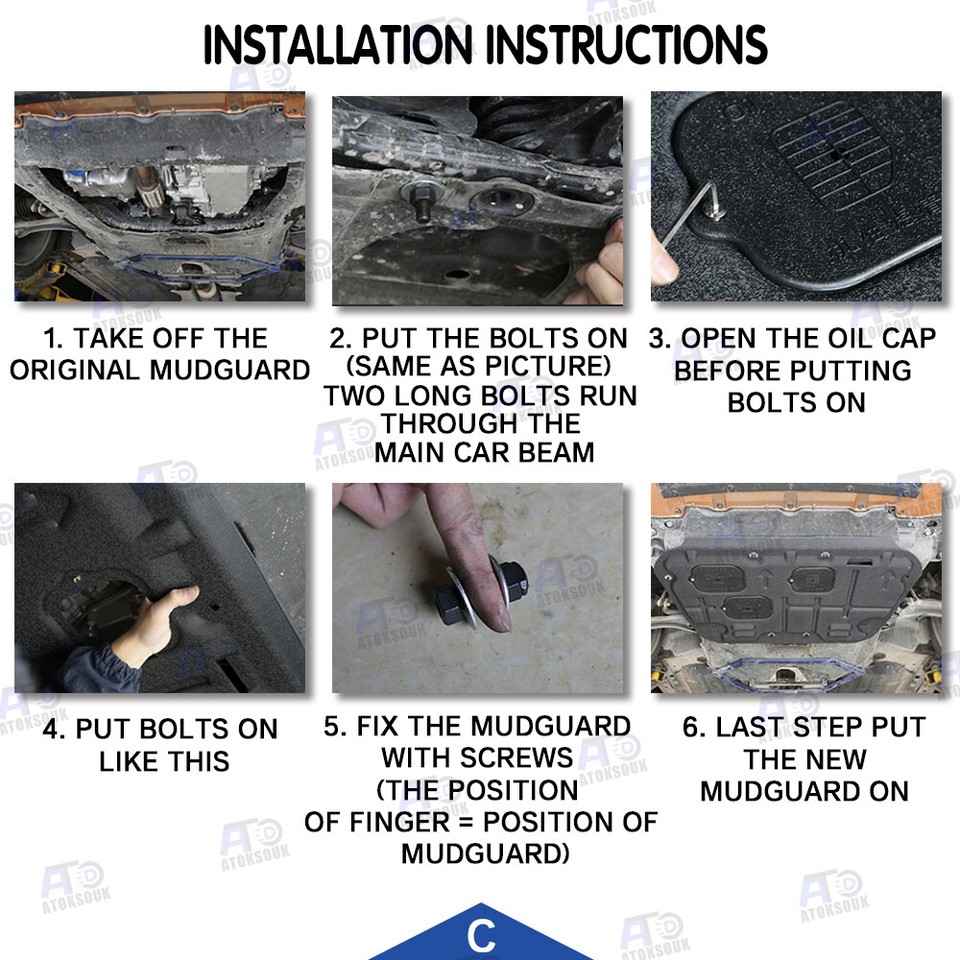 INSTALLATION INSTRUCTIONS

1. TAKE OFF THE ORIGINAL MUDGUARD

2. PUT THE BOLTS ON (SAME AS PICTURE) TWO LONG BOLTS RUN THROUGH THE MAIN CAR BEAM

3. OPEN THE OIL CAP BEFORE PUTTING BOLTS ON

4. PUT BOLTS ON LIKE THIS

5. FIX THE MUDGUARD WITH SCREWS (THE POSITION OF FINGER = POSITION OF MUDGUARD)

6. LAST STEP PUT THE NEW MUDGUARD ON

C

ATOKSOUK