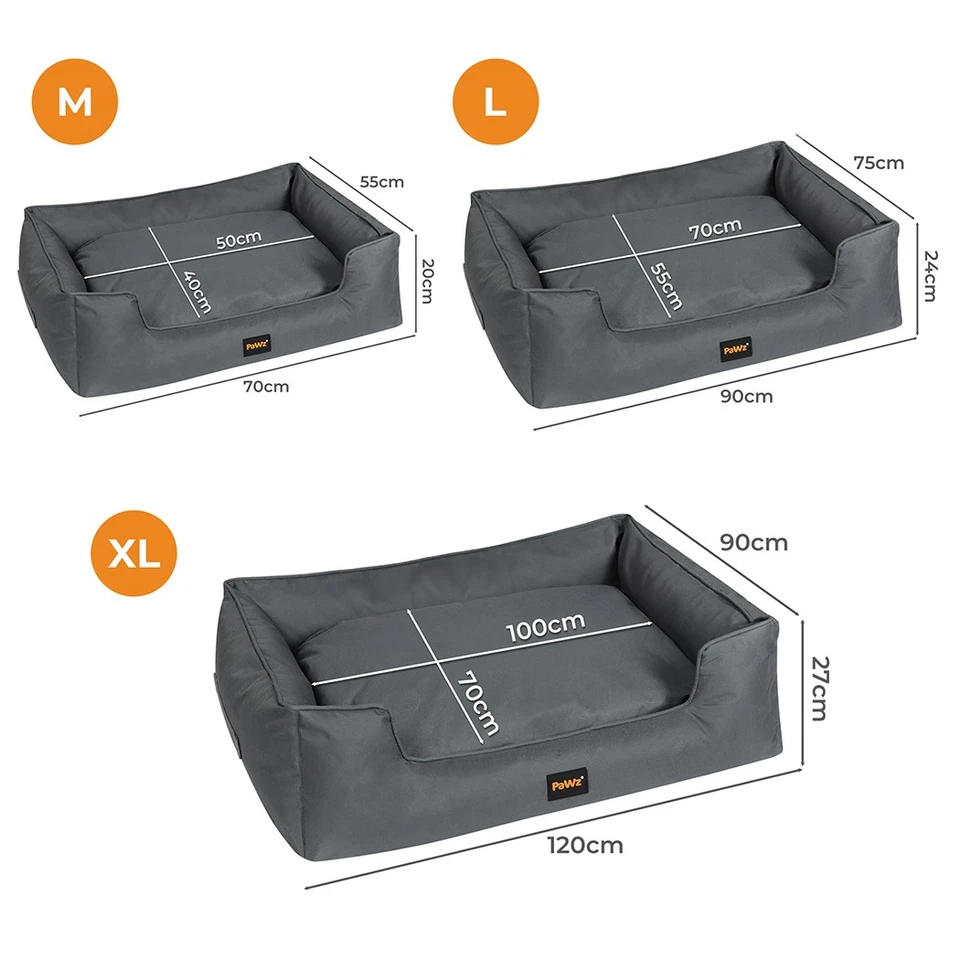 M

55cm
50cm
40cm
20cm
PaWz
70cm

L

75cm
70cm
55cm
24cm
PaWz
90cm

XL

90cm
100cm
70cm
27cm
PaWz
120cm