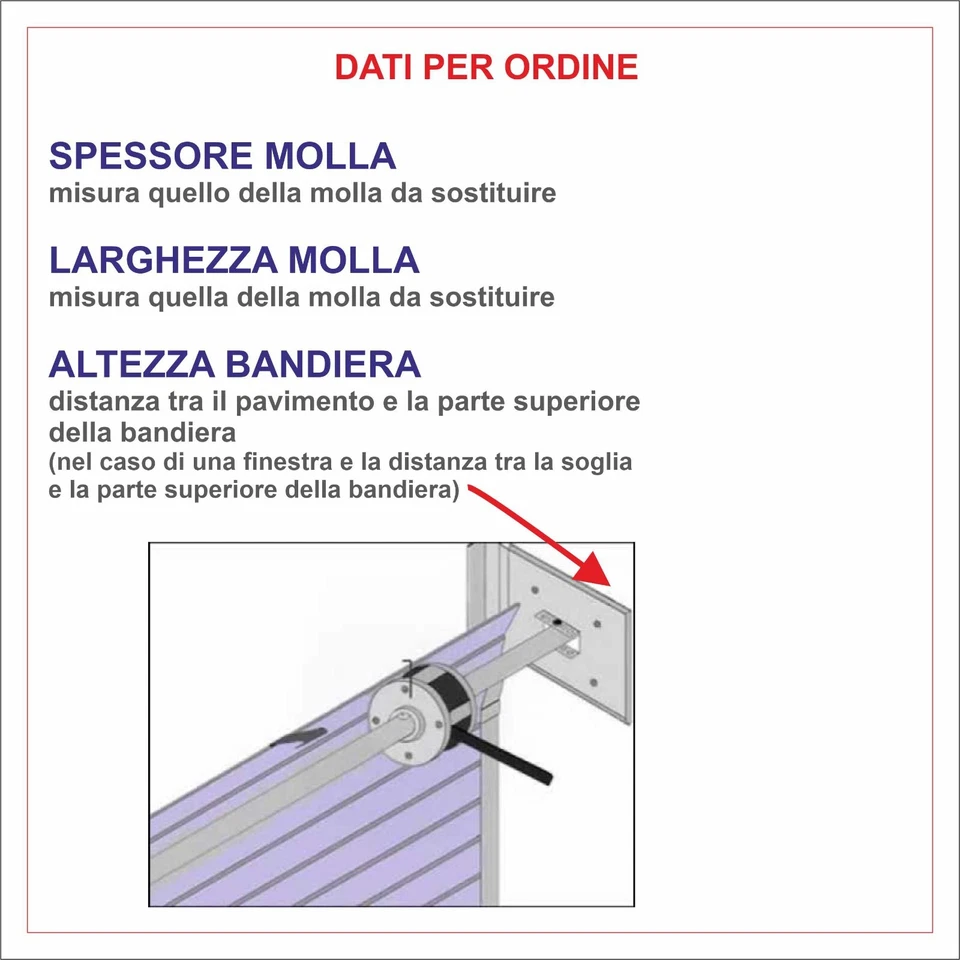 DATI PER ORDINE

SPESSORE MOLLA
misura quello della molla da sostituire

LARGHEZZA MOLLA
misura quella della molla da sostituire

ALTEZZA BANDIERA
distanza tra il pavimento e la parte superiore della bandiera
(nel caso di una finestra e la distanza tra la soglia e la parte superiore della bandiera)