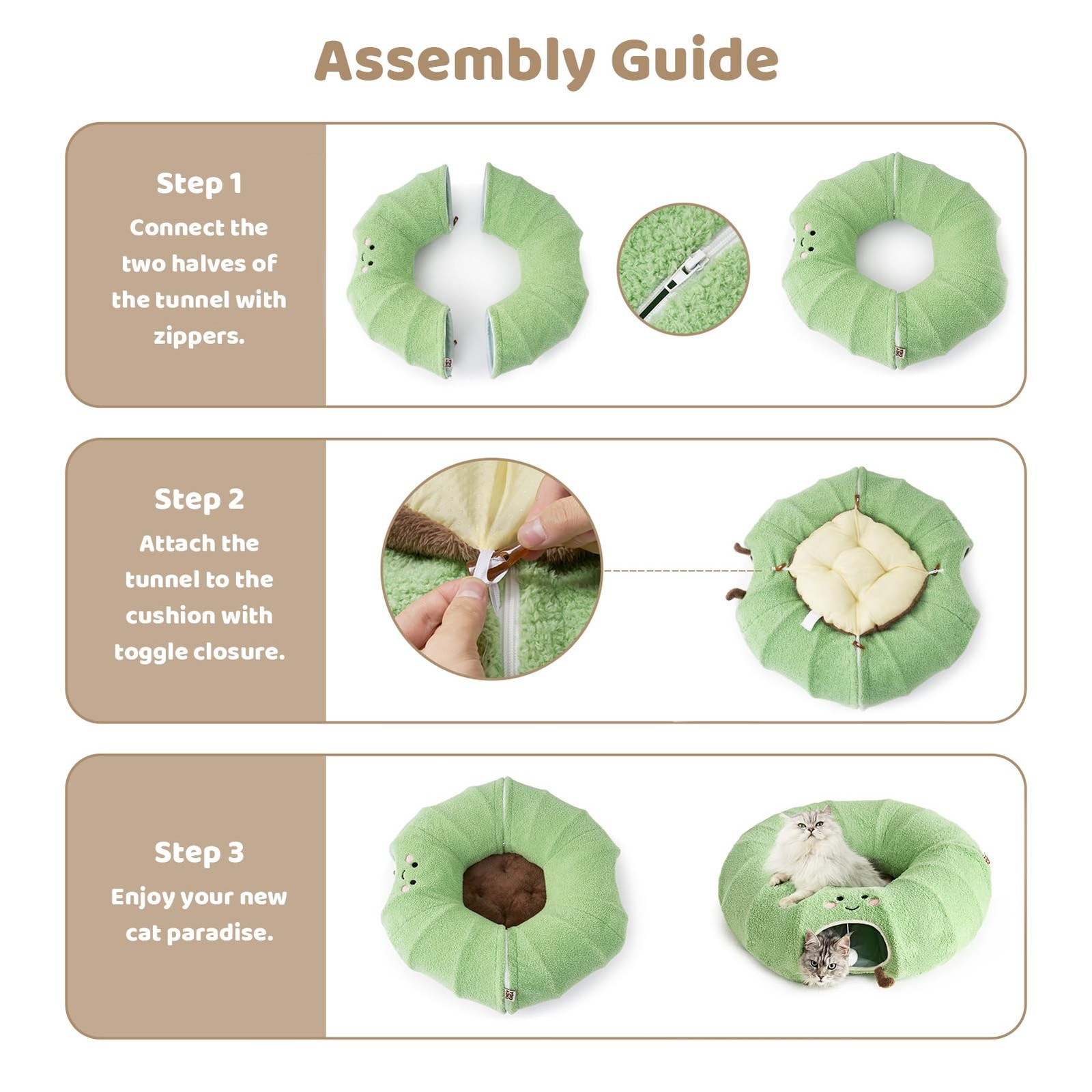 Assembly Guide

Step 1
Connect the two halves of the tunnel with zippers.

Step 2
Attach the tunnel to the cushion with toggle closure.

Step 3
Enjoy your new cat paradise.