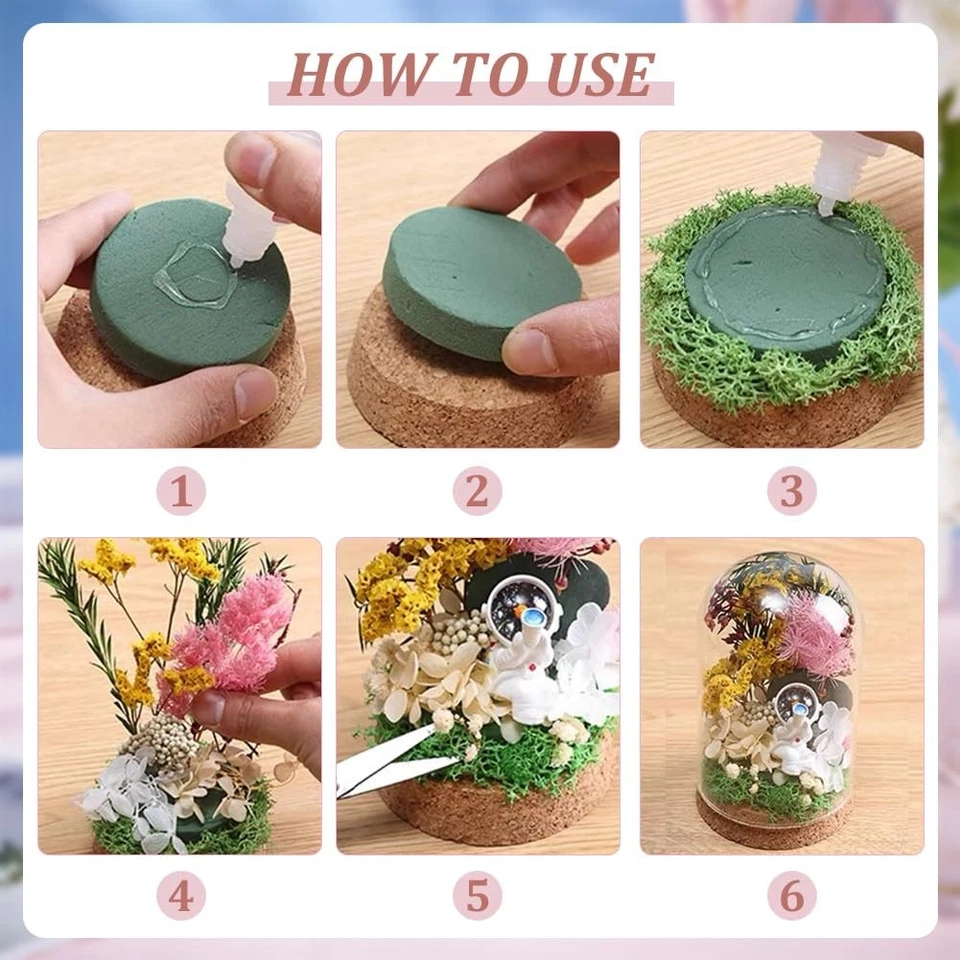 HOW TO USE

1

2

3

4

5

6