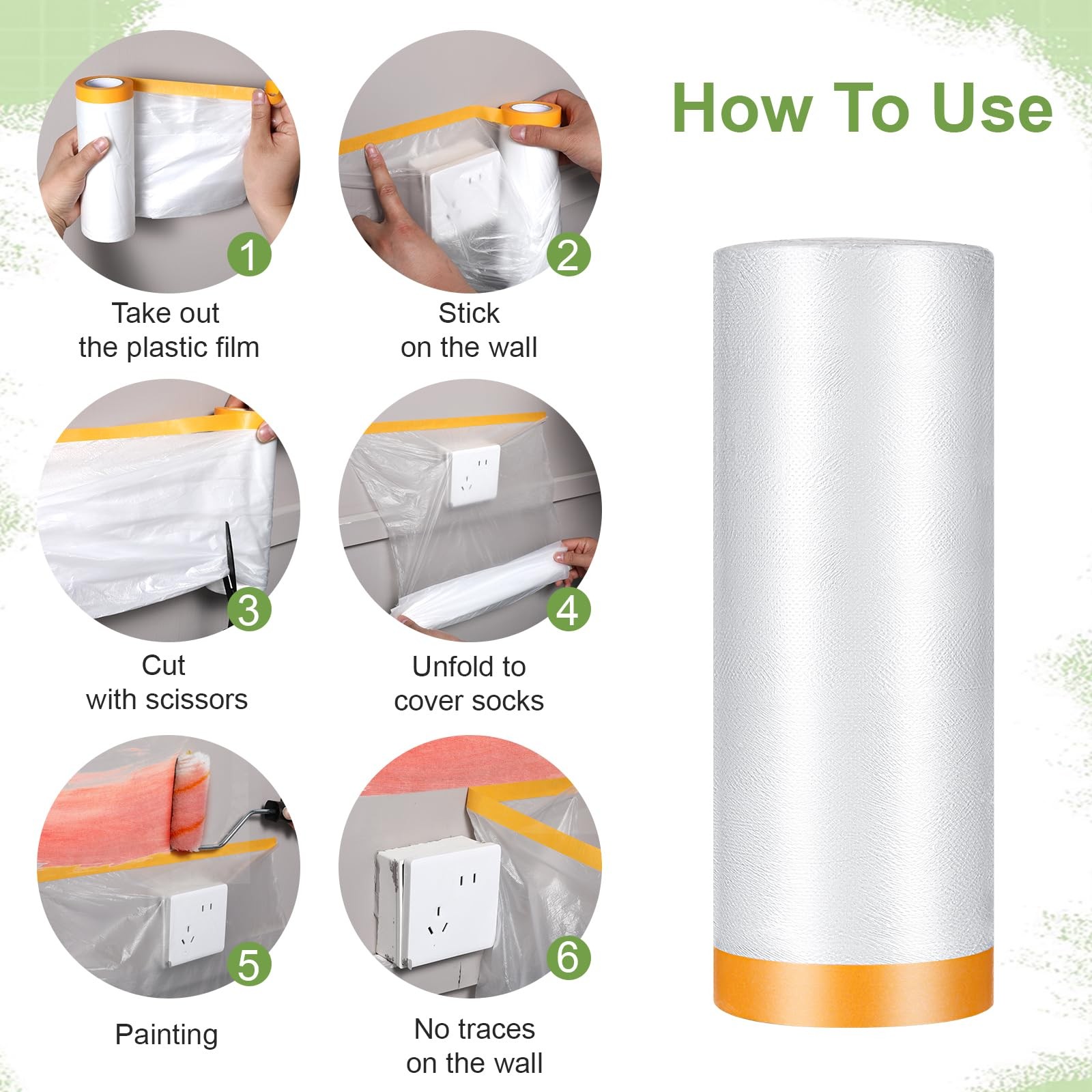 How To Use

1
Take out the plastic film

2
Stick on the wall

3
Cut with scissors

4
Unfold to cover socks

5
Painting

6
No traces on the wall