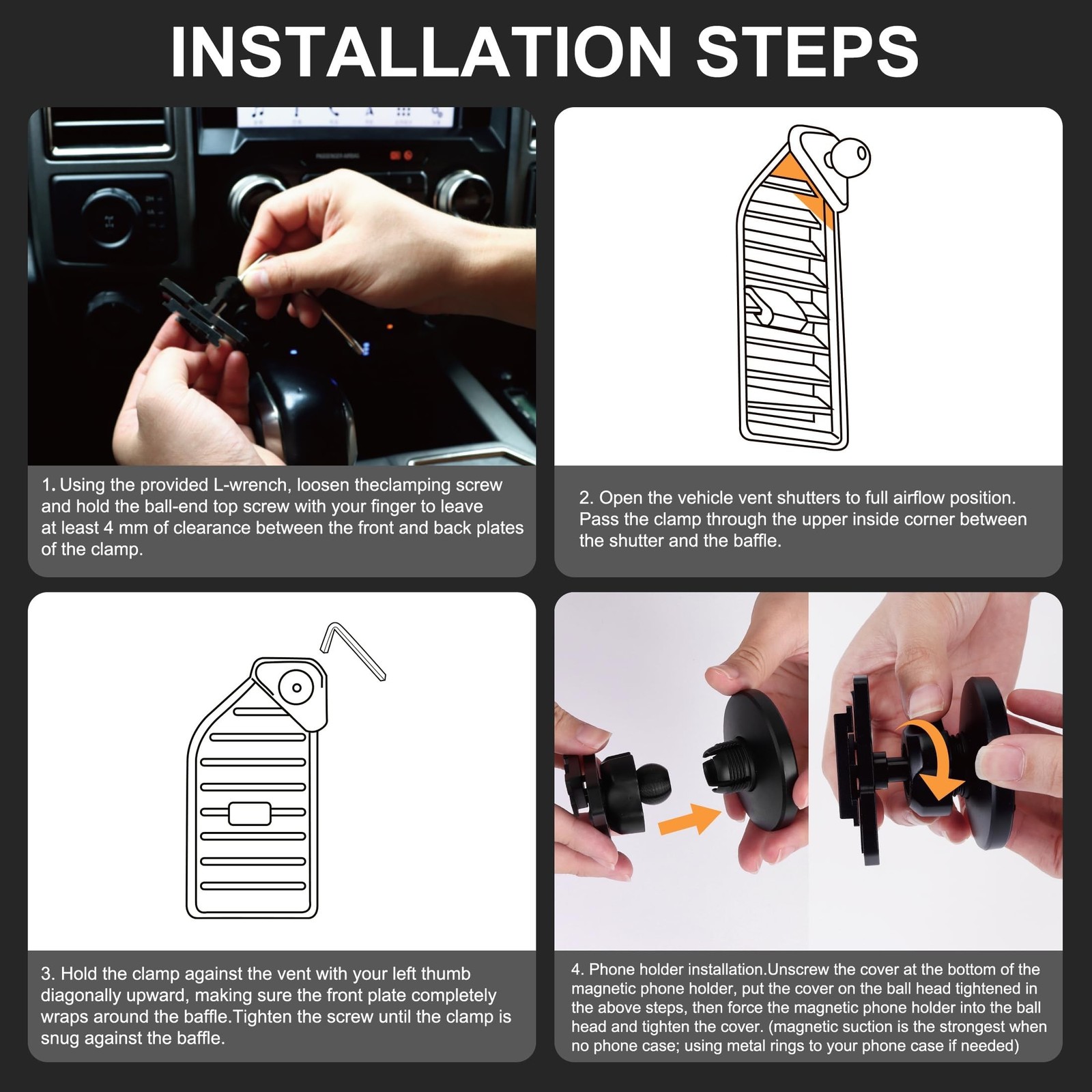 INSTALLATION STEPS

1. Using the provided L-wrench, loosen theclamping screw and hold the ball-end top screw with your finger to leave at least 4 mm of clearance between the front and back plates of the clamp.

2. Open the vehicle vent shutters to full airflow position. Pass the clamp through the upper inside corner between the shutter and the baffle.

3. Hold the clamp against the vent with your left thumb diagonally upward, making sure the front plate completely wraps around the baffle.Tighten the screw until the clamp is snug against the baffle.

4. Phone holder installation.Unscrew the cover at the bottom of the magnetic phone holder, put the cover on the ball head tightened in the above steps, then force the magnetic phone holder into the ball head and tighten the cover. (magnetic suction is the strongest when no phone case; using metal rings to your phone case if needed)