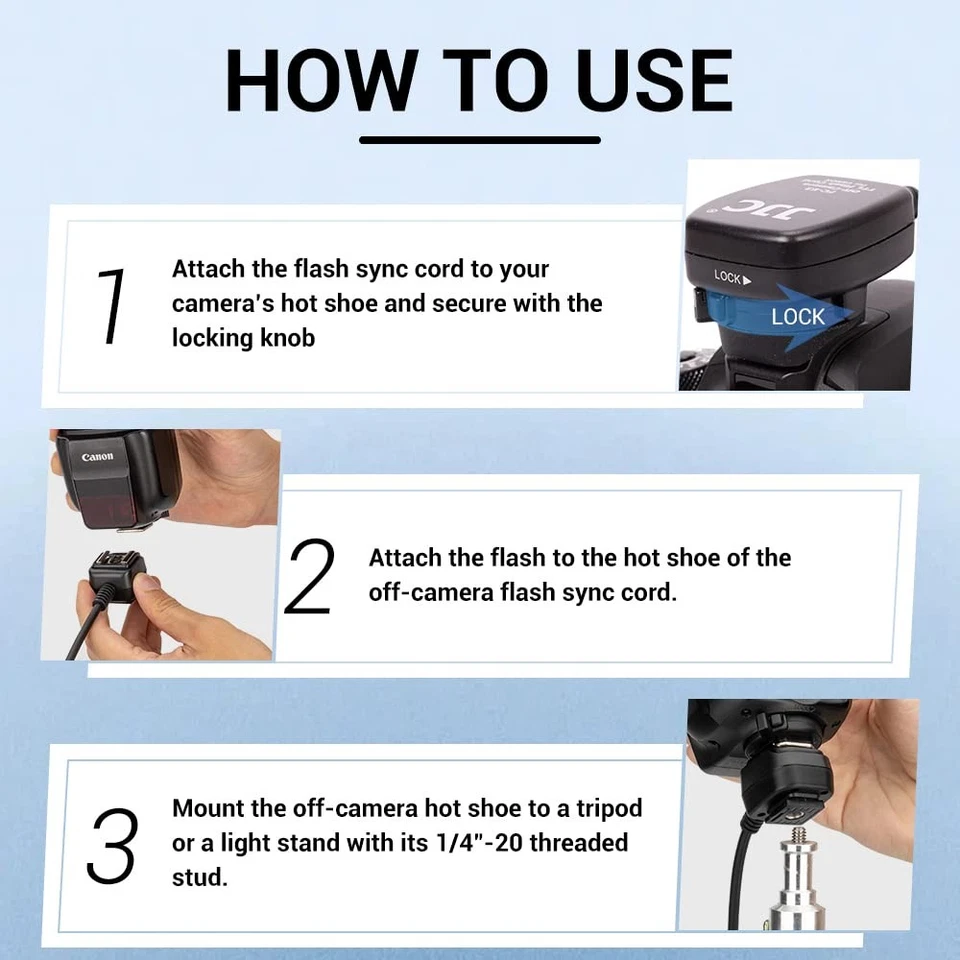 HOW TO USE

1 Attach the flash sync cord to your camera's hot shoe and secure with the locking knob

JJC
LOCK▶
LOCK

Canon

2 Attach the flash to the hot shoe of the off-camera flash sync cord.

3 Mount the off-camera hot shoe to a tripod or a light stand with its 1/4"-20 threaded stud.