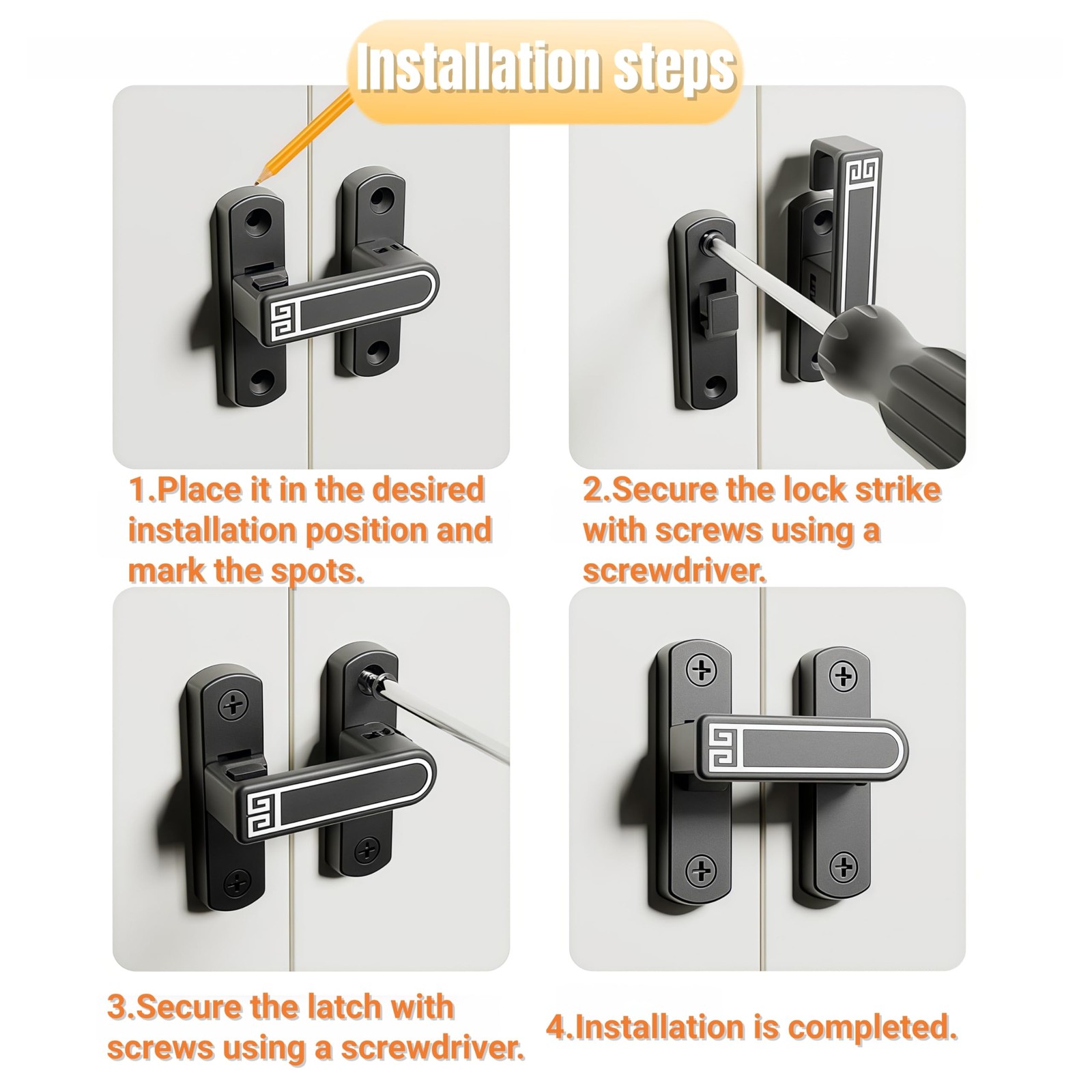 Installation steps

1.Place it in the desired installation position and mark the spots.

2.Secure the lock strike with screws using a screwdriver.

3.Secure the latch with screws using a screwdriver.

4.Installation is completed.