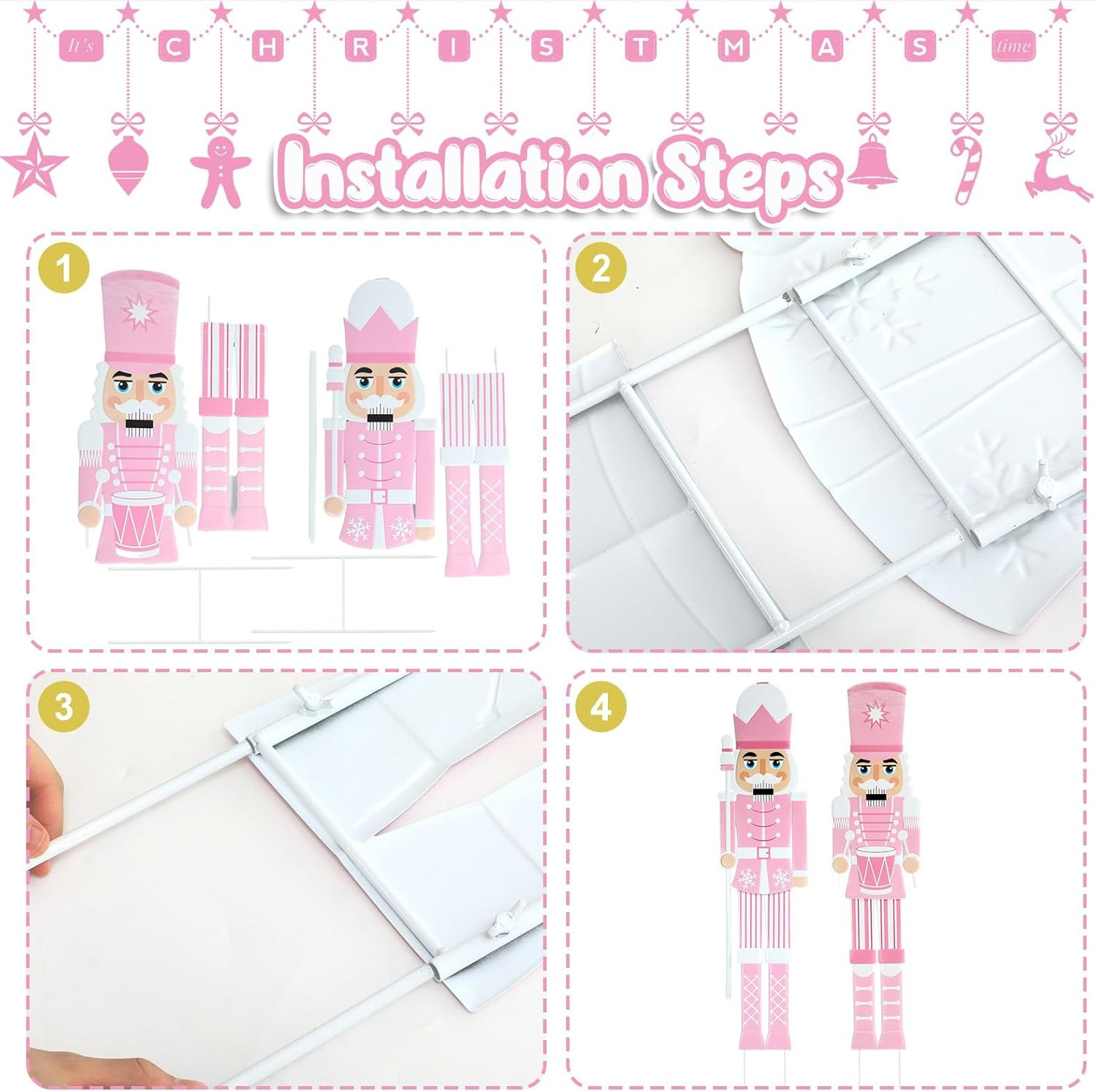 It's C H R I S T M A S time

Installation Steps

1

2

3

4