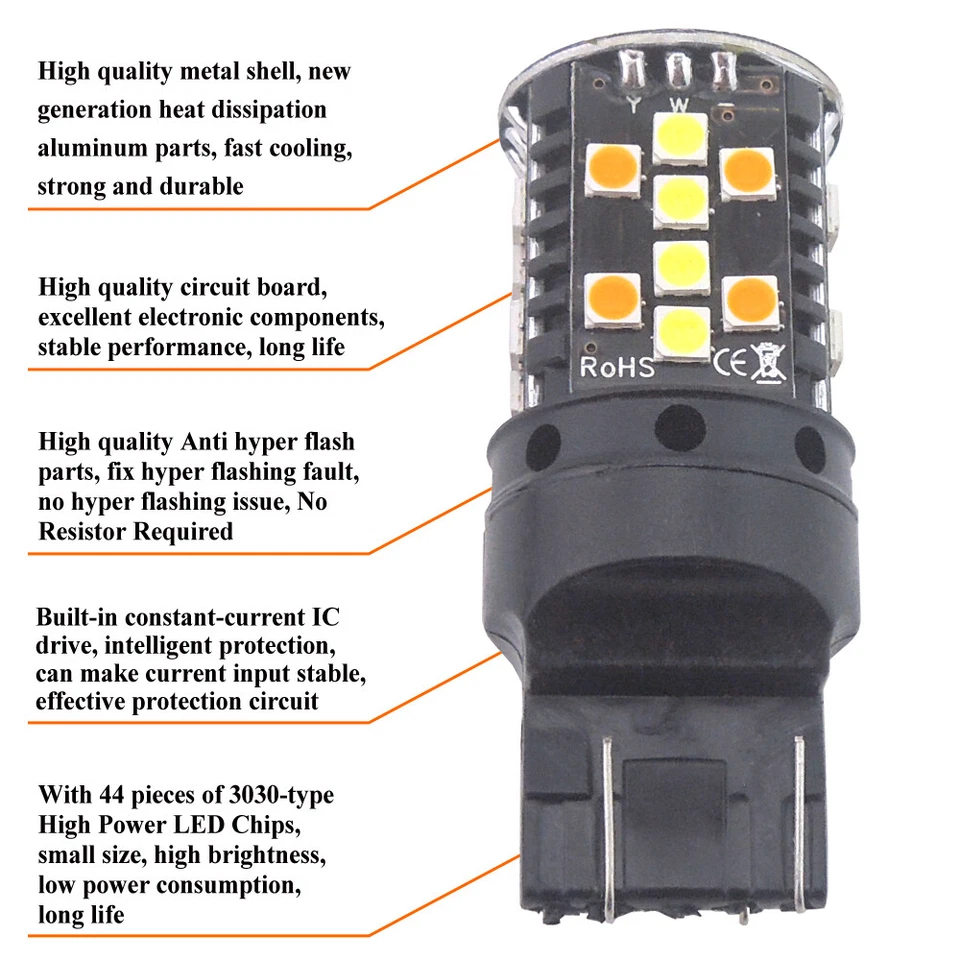 High quality metal shell, new generation heat dissipation aluminum parts, fast cooling, strong and durable

High quality circuit board, excellent electronic components, stable performance, long life

High quality Anti hyper flash parts, fix hyper flashing fault, no hyper flashing issue, No Resistor Required

Built-in constant-current IC drive, intelligent protection, can make current input stable, effective protection circuit

With 44 pieces of 3030-type High Power LED Chips, small size, high brightness, low power consumption, long life

Y W

RoHS CE