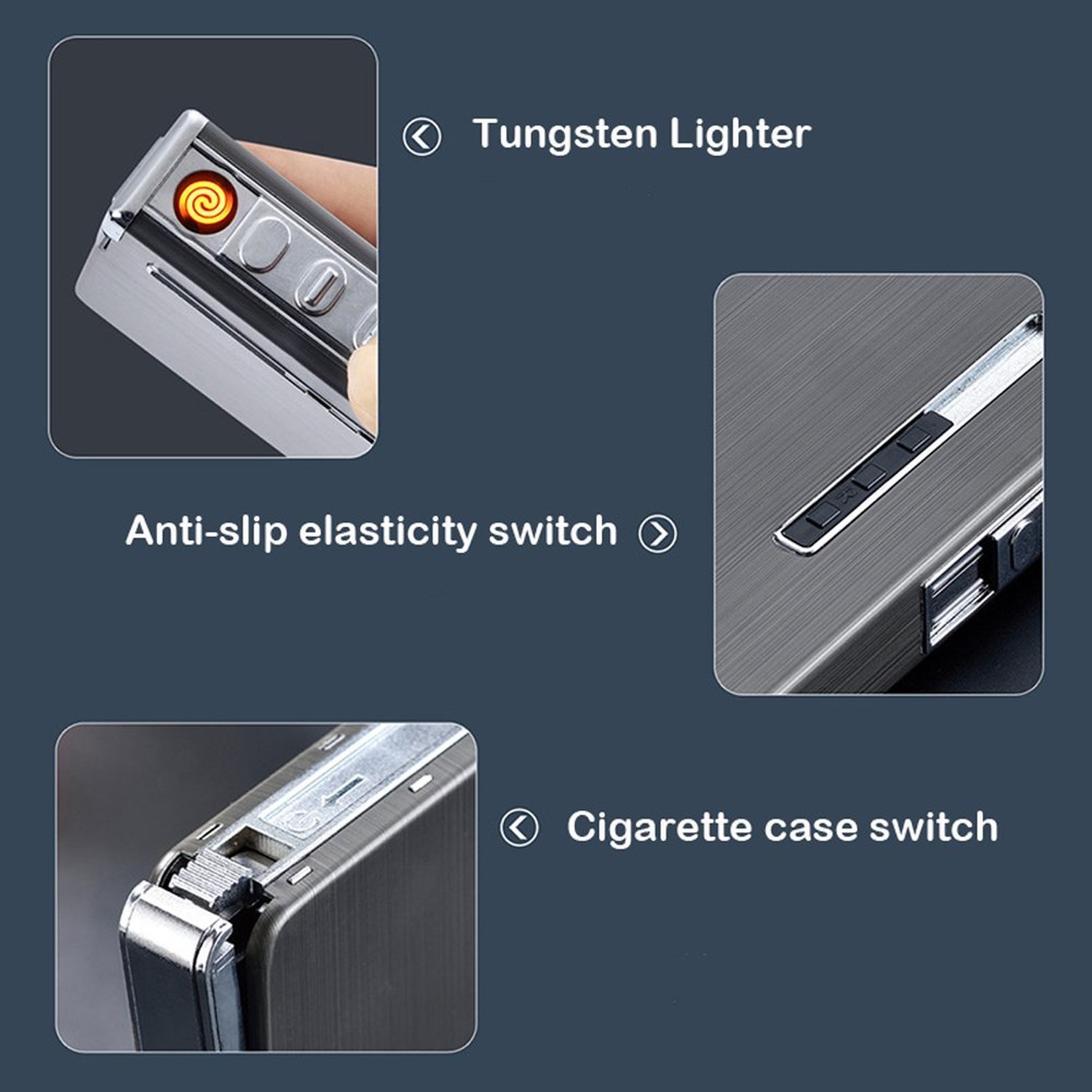 Tungsten Lighter

Anti-slip elasticity switch

Cigarette case switch