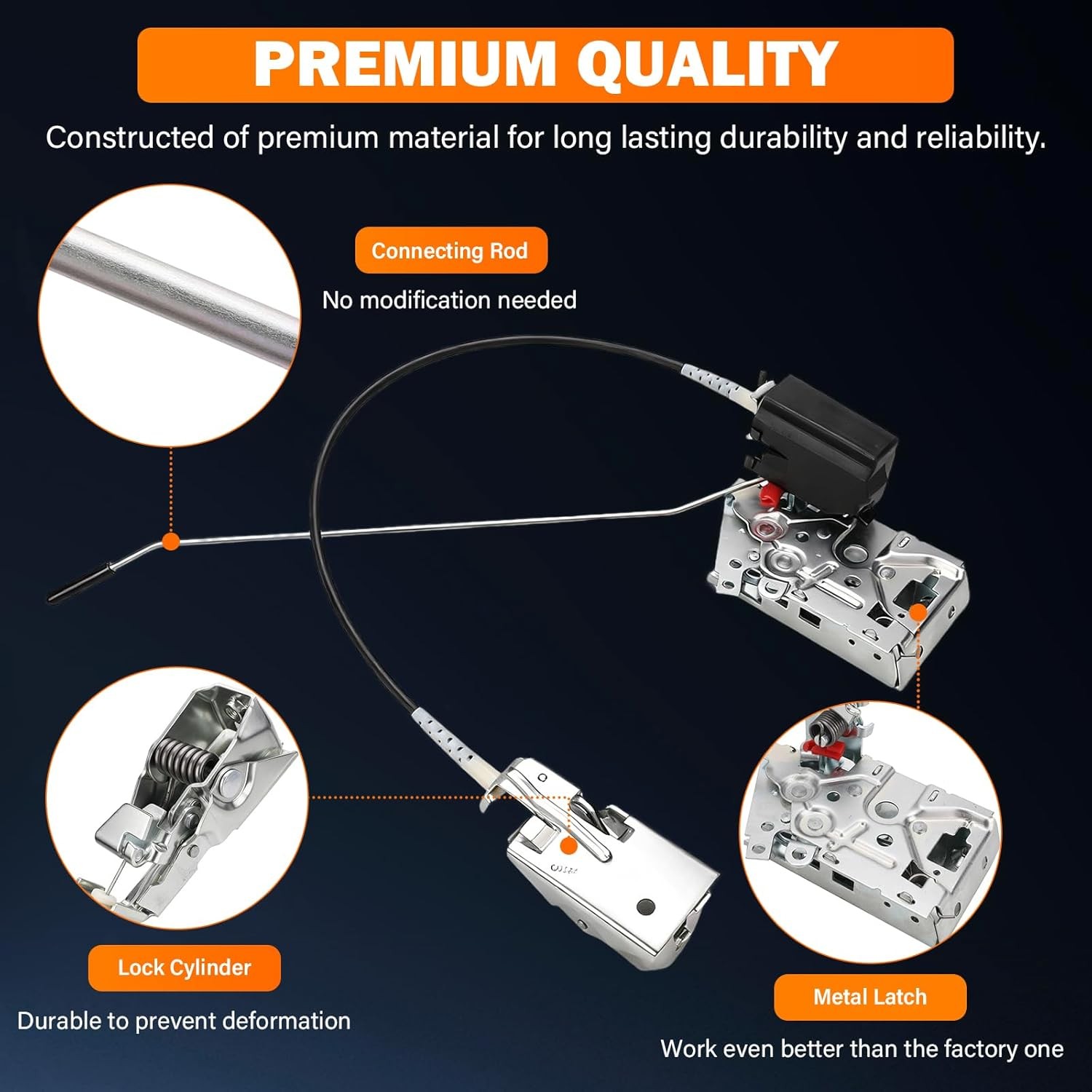 PREMIUM QUALITY

Constructed of premium material for long lasting durability and reliability.

Connecting Rod

No modification needed

Lock Cylinder

Durable to prevent deformation

Metal Latch

Work even better than the factory one