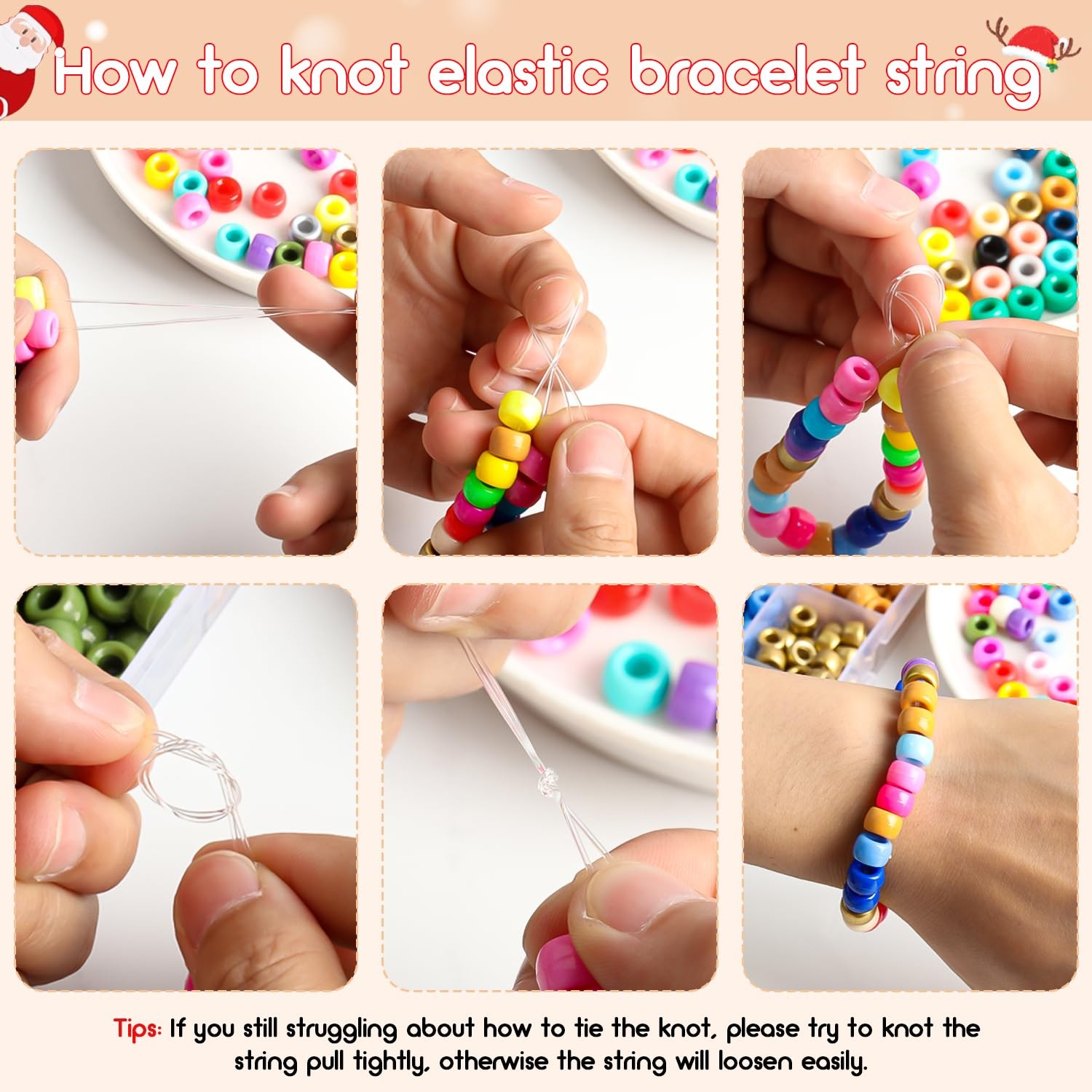 How to knot elastic bracelet string

Tips: If you still struggling about how to tie the knot, please try to knot the string pull tightly, otherwise the string will loosen easily.