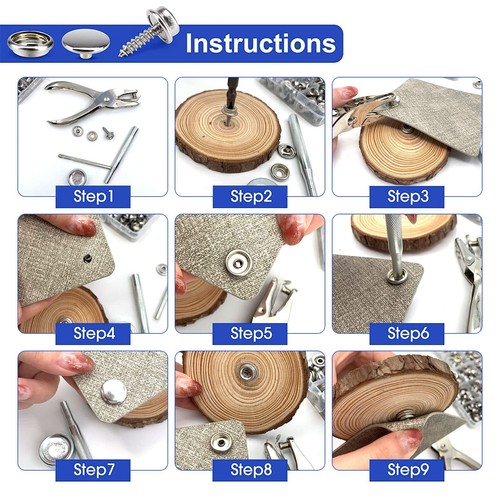 Instructions

Step1

Step2

Step3

Step4

Step5

Step6

Step7

Step8

Step9