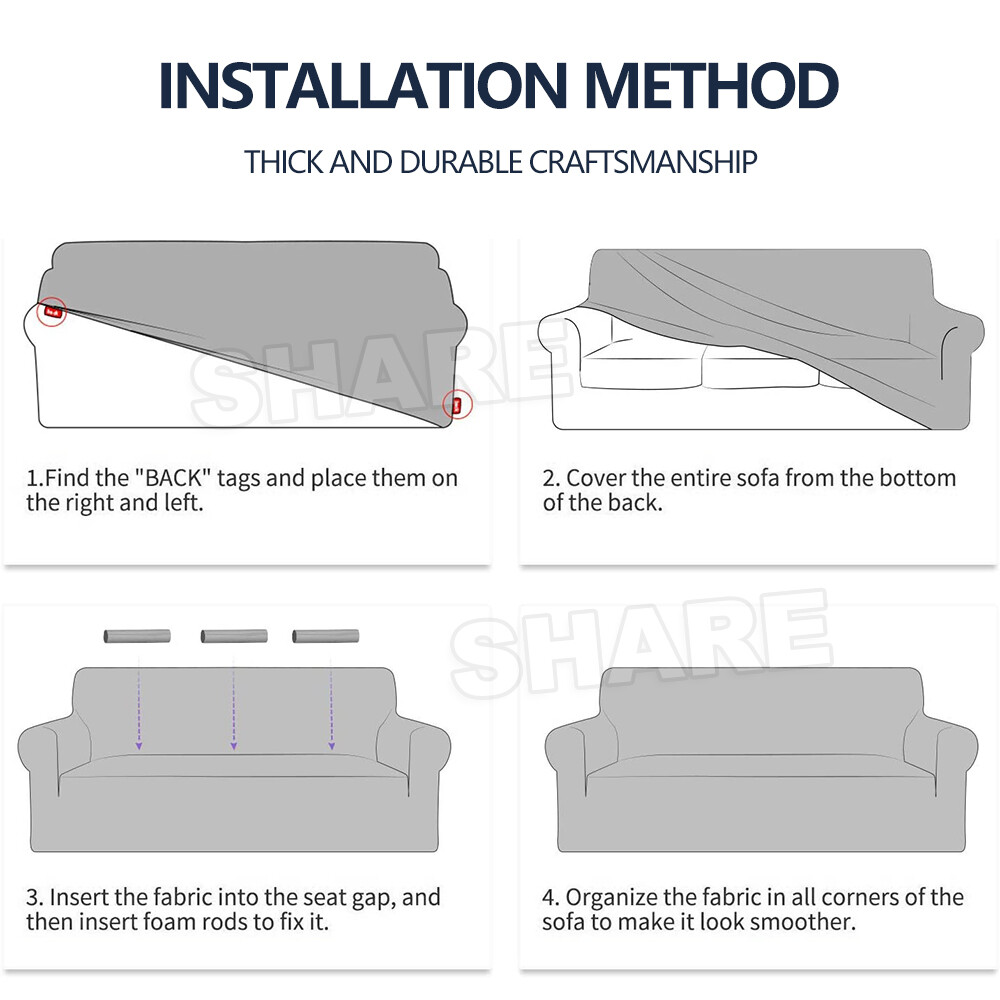 INSTALLATION METHOD

THICK AND DURABLE CRAFTSMANSHIP

SHARE

1.Find the "BACK" tags and place them on the right and left.

2. Cover the entire sofa from the bottom of the back.

SHARE

3. Insert the fabric into the seat gap, and then insert foam rods to fix it.

4. Organize the fabric in all corners of the sofa to make it look smoother.