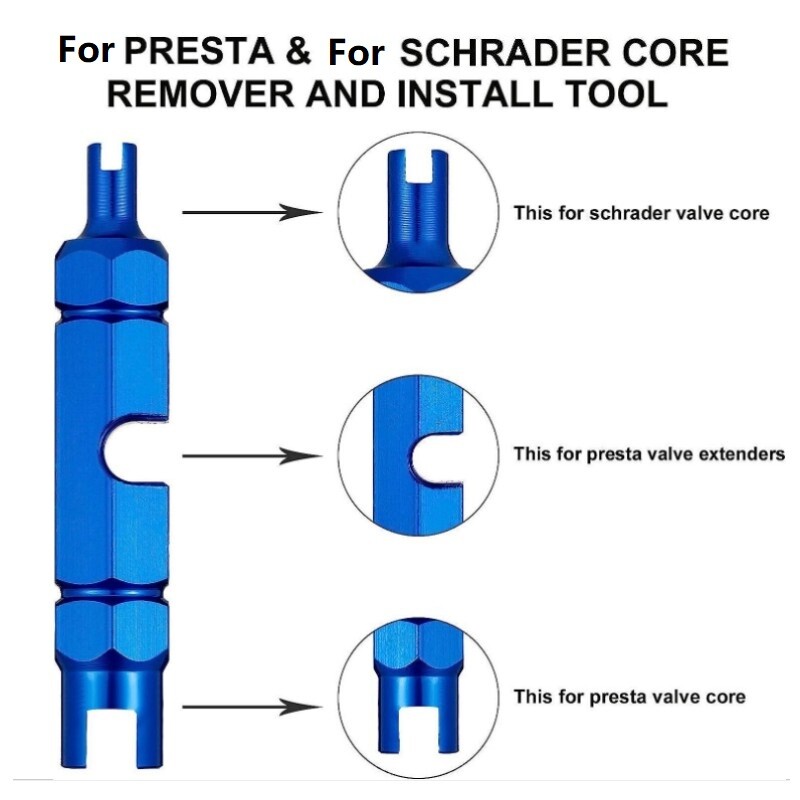 For PRESTA & For SCHRADER CORE REMOVER AND INSTALL TOOL

This for schrader valve core

This for presta valve extenders

This for presta valve core