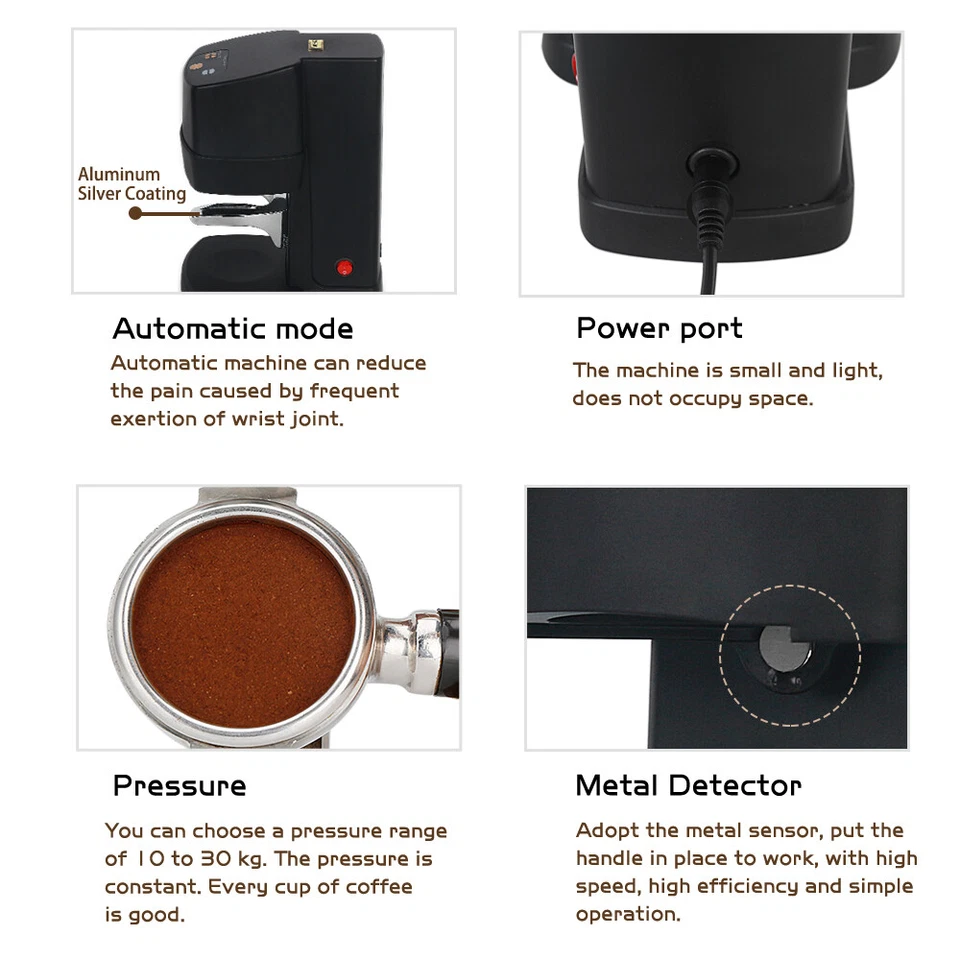 Aluminum Silver Coating

Automatic mode

Automatic machine can reduce the pain caused by frequent exertion of wrist joint.

Power port

The machine is small and light, does not occupy space.

Pressure

You can choose a pressure range of 10 to 30 kg. The pressure is constant. Every cup of coffee is good.

Metal Detector

Adopt the metal sensor, put the handle in place to work, with high speed, high efficiency and simple operation.