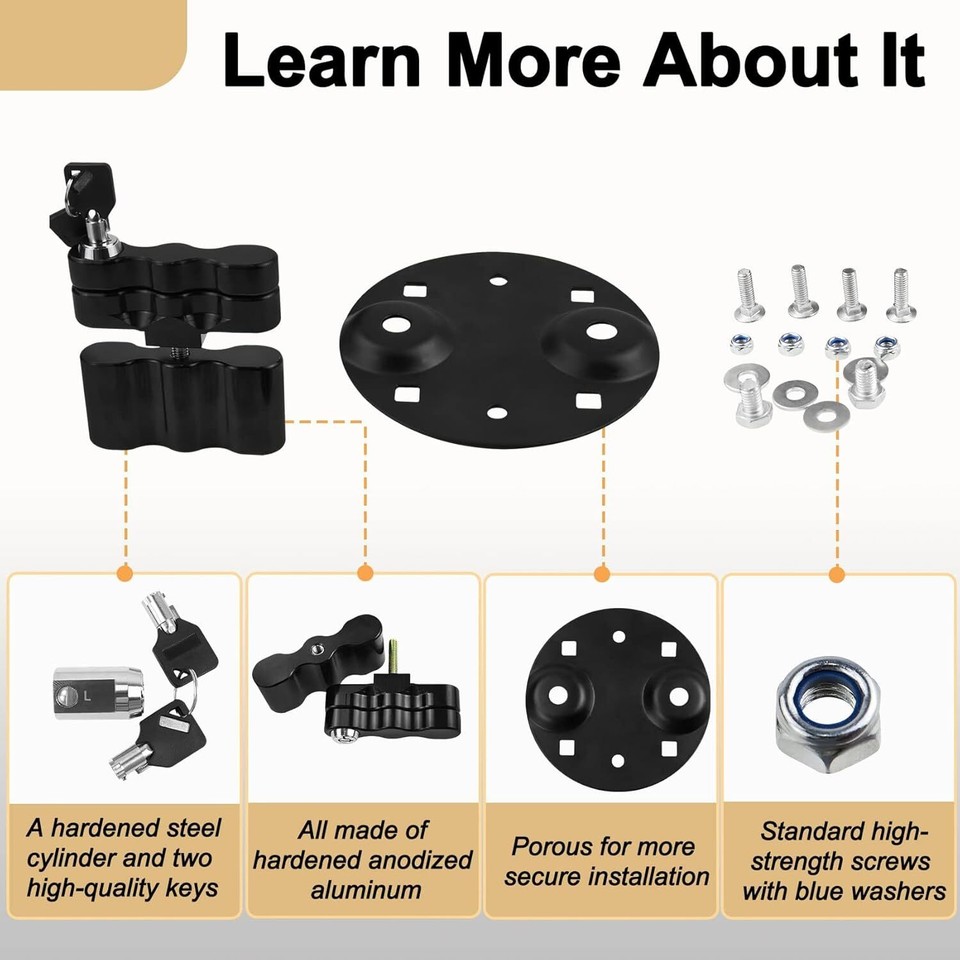 Learn More About It

L

A hardened steel cylinder and two high-quality keys

All made of hardened anodized aluminum

Porous for more secure installation

Standard high-strength screws with blue washers