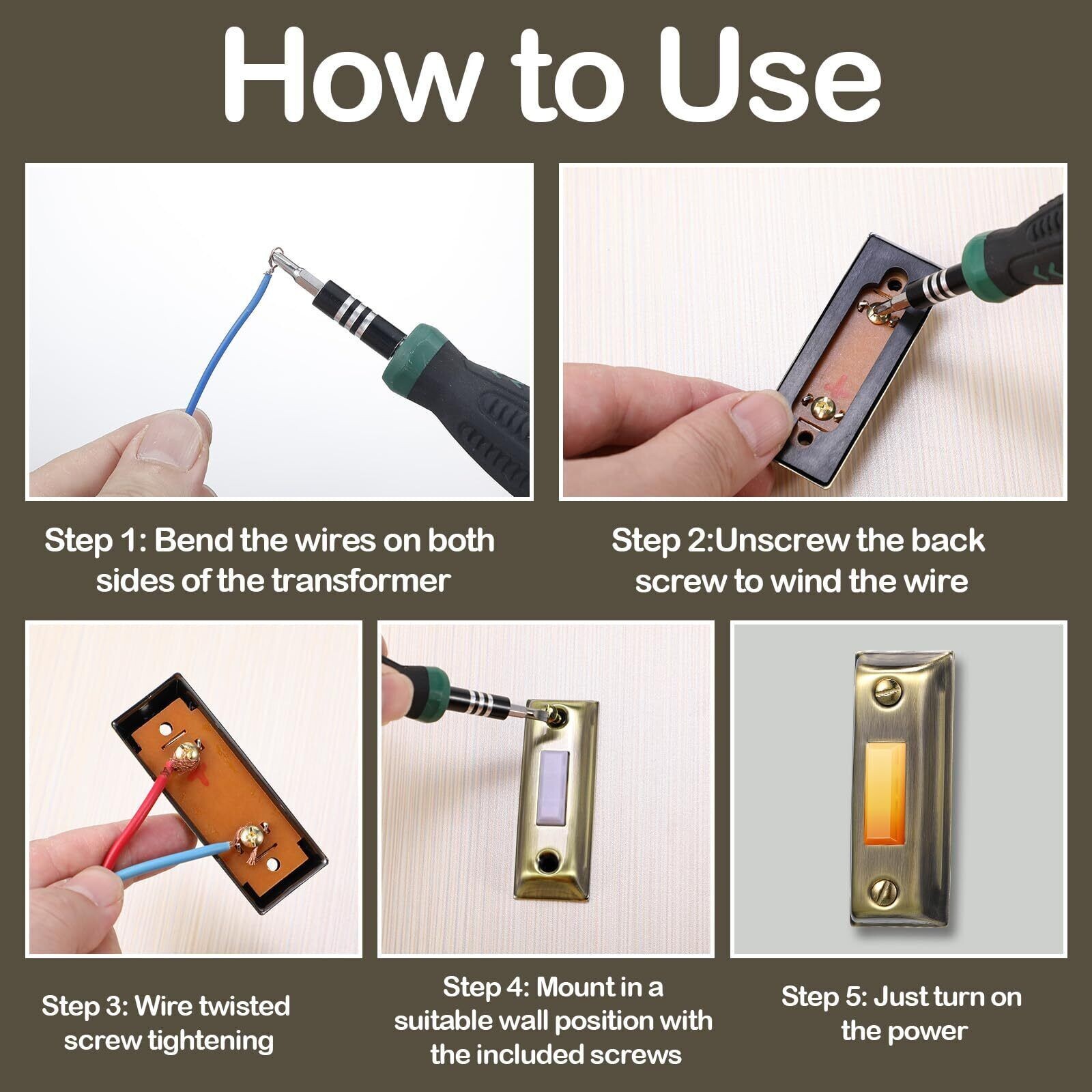 How to Use

Step 1: Bend the wires on both sides of the transformer

Step 2:Unscrew the back screw to wind the wire

Step 3: Wire twisted screw tightening

Step 4: Mount in a suitable wall position with the included screws

Step 5: Just turn on the power