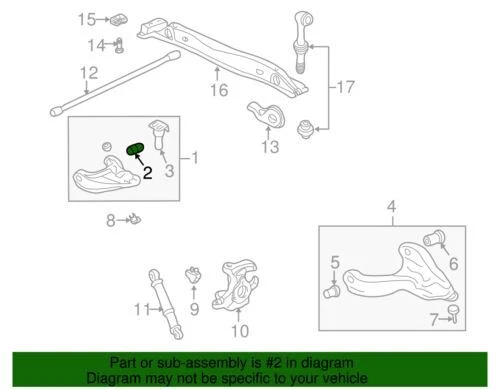 15
14
12
16
17
13
1
2
3
8
4
5
6
7
11
9
10

Part or sub-assembly is #2 in diagram
Diagram may not be specific to your vehicle