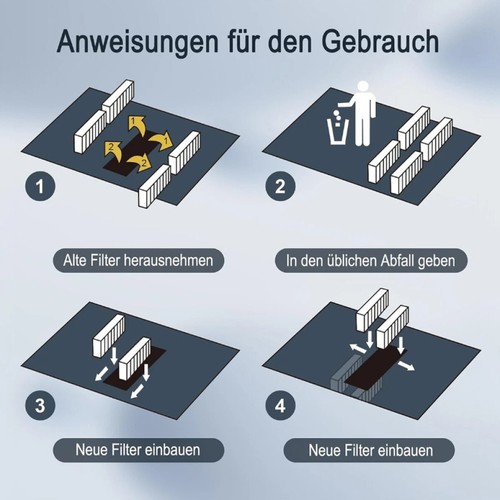 Anweisungen für den Gebrauch

1
2
2
1

1

Alte Filter herausnehmen

2

In den üblichen Abfall geben

3

Neue Filter einbauen

4

Neue Filter einbauen