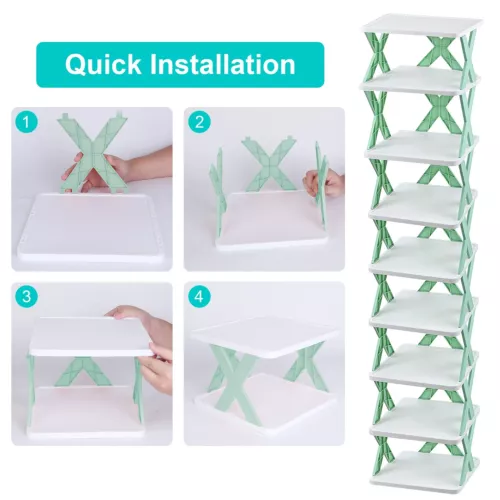 Quick Installation

1

2

3

4