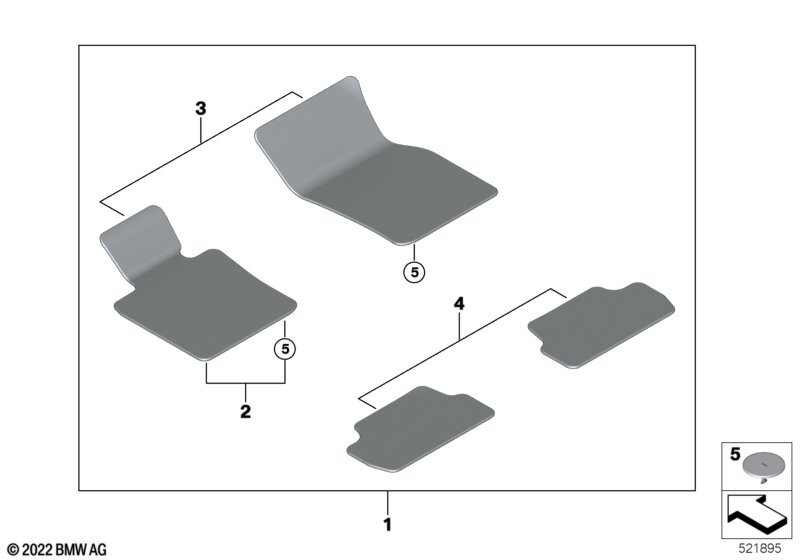 3
5
4
5
2
1
5
© 2022 BMW AG
521895