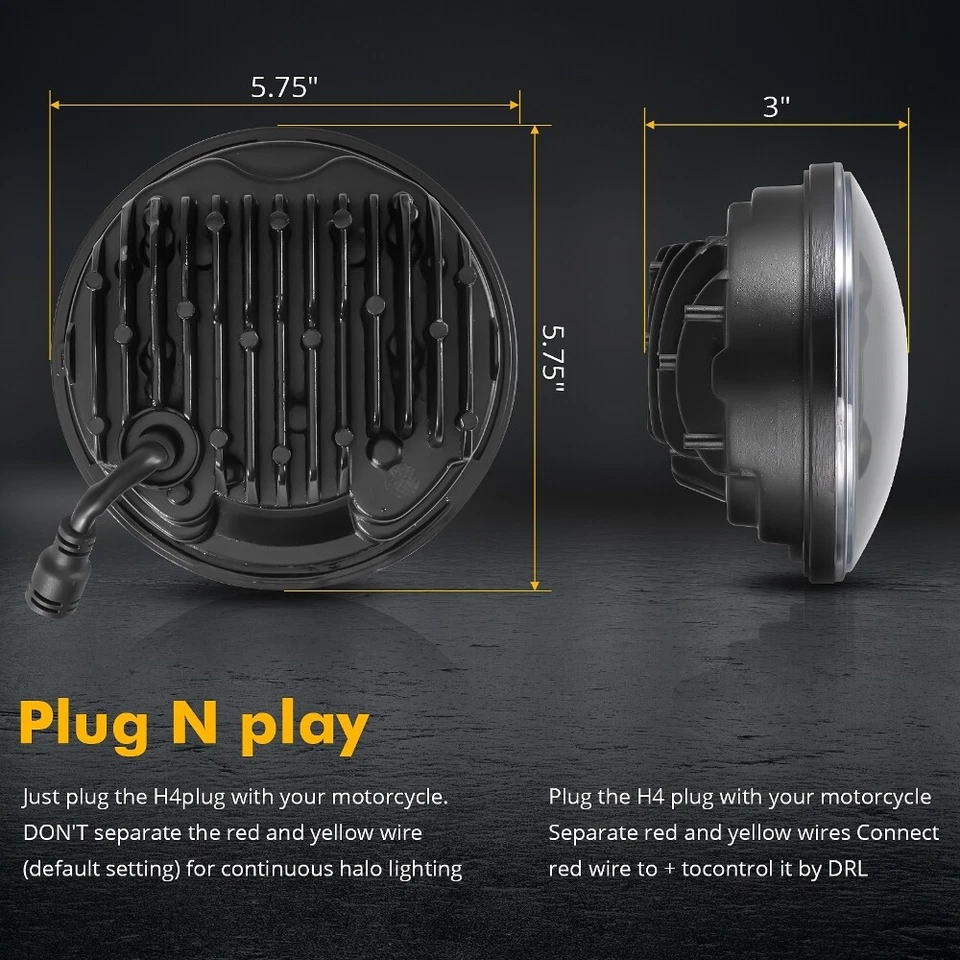 5.75"

5.75"

3"

Plug N play

Just plug the H4plug with your motorcycle. DON'T separate the red and yellow wire (default setting) for continuous halo lighting

Plug the H4 plug with your motorcycle Separate red and yellow wires Connect red wire to + tocontrol it by DRL