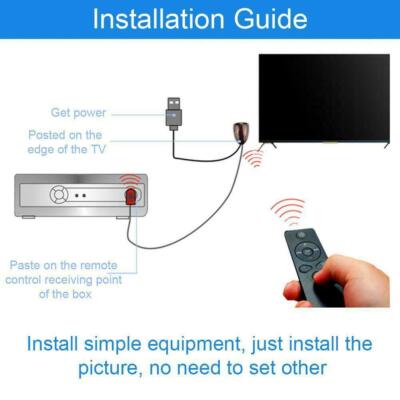 Installation Guide

Get power

Posted on the edge of the TV

Paste on the remote control receiving point of the box

Install simple equipment, just install the picture, no need to set other