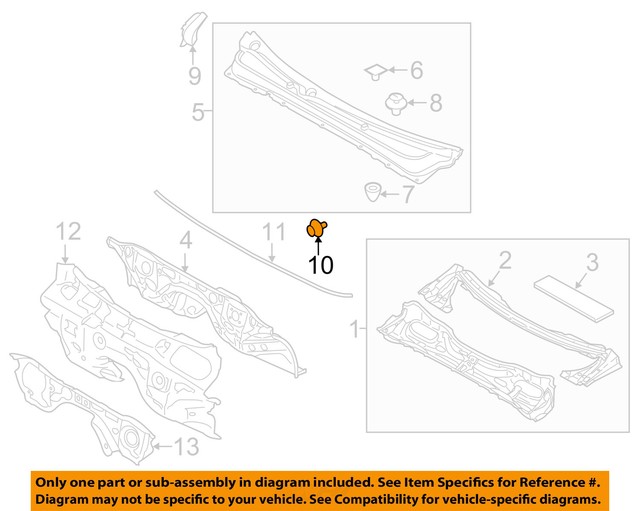 9
5
6
8
7
12
4
11
10
2
3
1
13

Only one part or sub-assembly in diagram included. See Item Specifics for Reference #. Diagram may not be specific to your vehicle. See Compatibility for vehicle-specific diagrams.