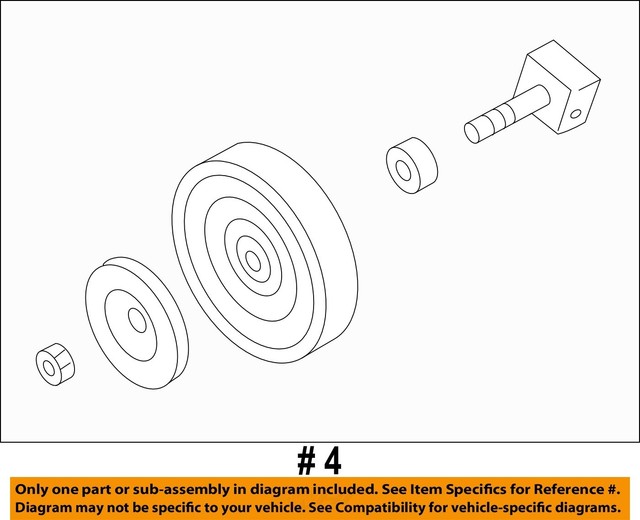 # 4

Only one part or sub-assembly in diagram included. See Item Specifics for Reference #.
Diagram may not be specific to your vehicle. See Compatibility for vehicle-specific diagrams.