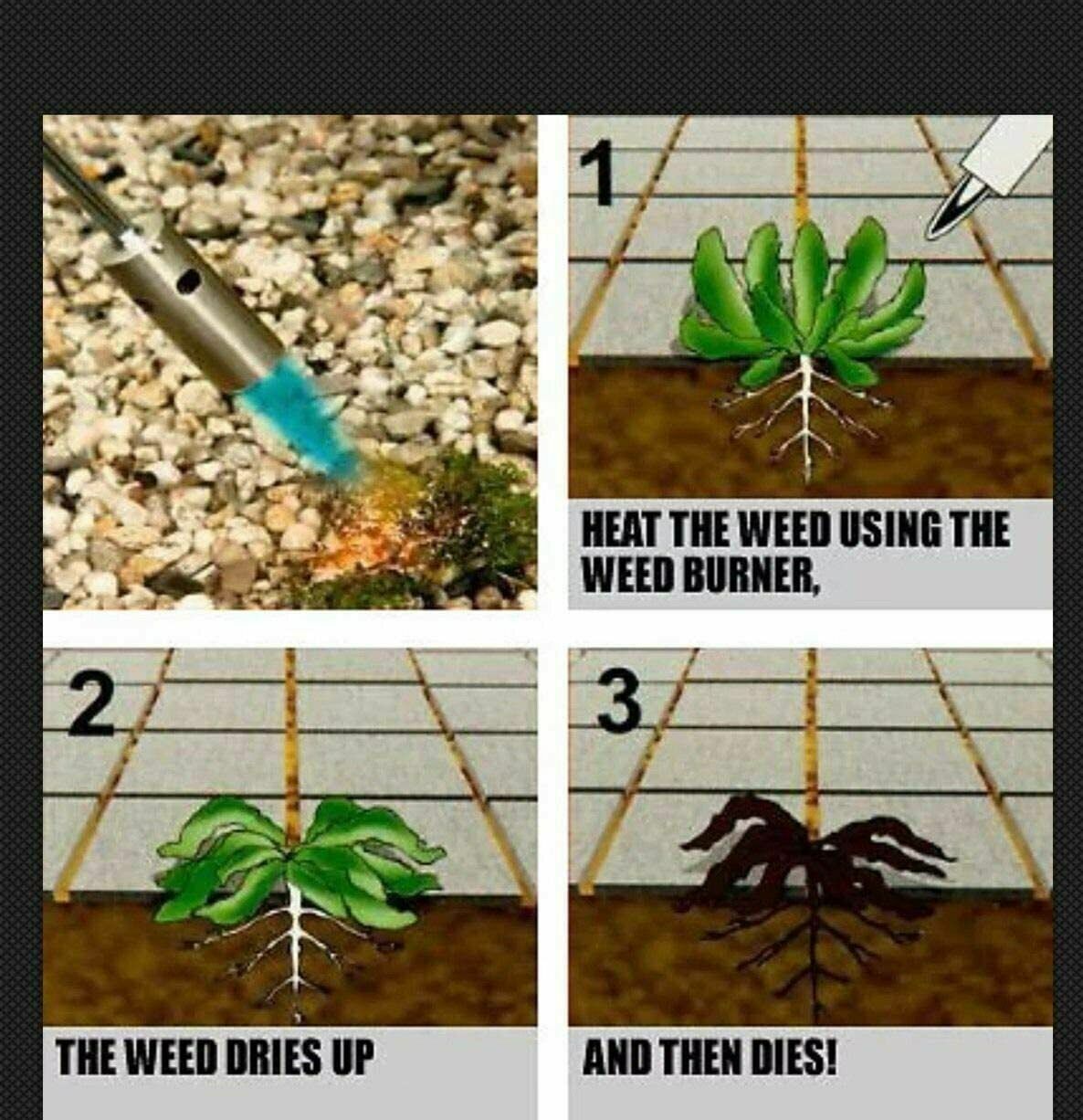 1

HEAT THE WEED USING THE WEED BURNER,

2

THE WEED DRIES UP

3

AND THEN DIES!