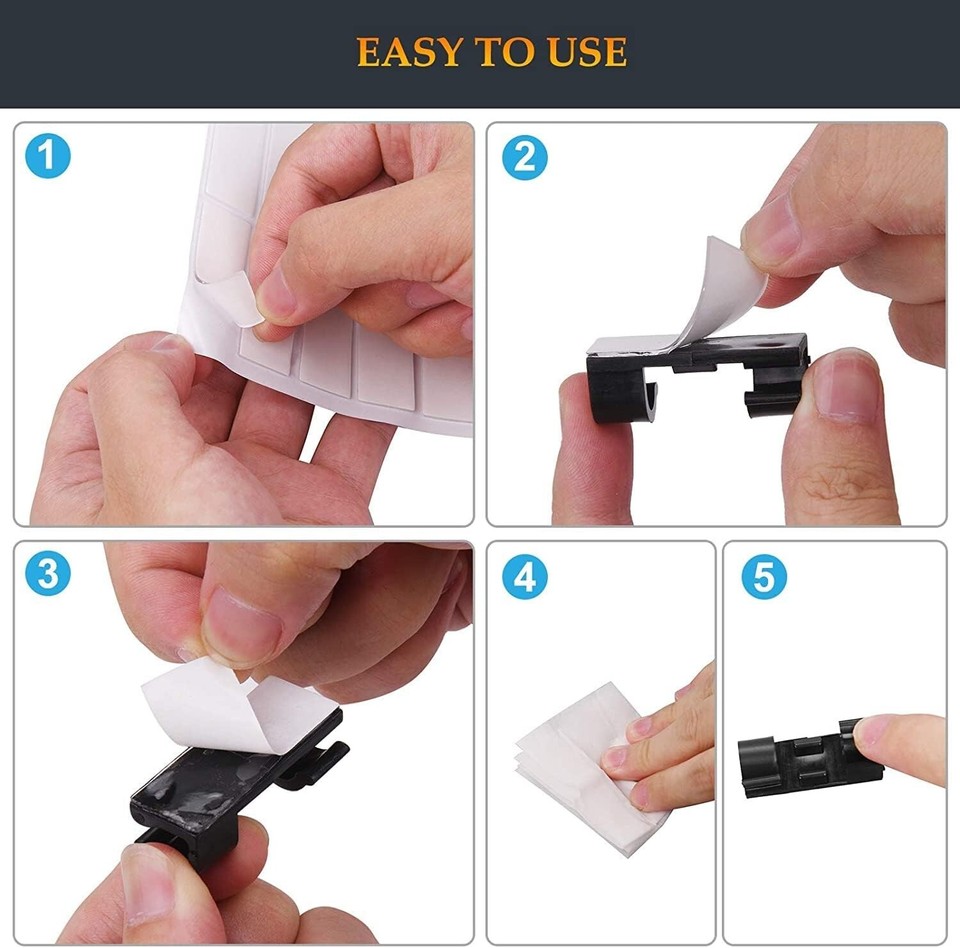 EASY TO USE

1

2

3

4

5