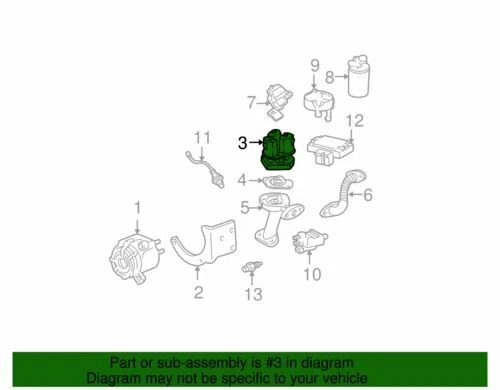 9
8
7
12
11
3
4
6
5
1
10
2
13

Part or sub-assembly is #3 in diagram
Diagram may not be specific to your vehicle