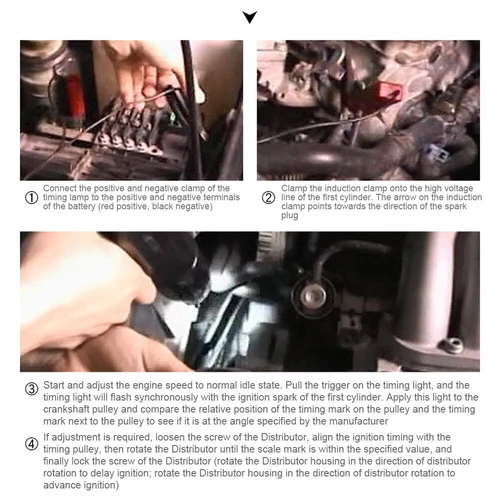 ① Connect the positive and negative clamp of the timing lamp to the positive and negative terminals of the battery (red positive, black negative)

② Clamp the induction clamp onto the high voltage line of the first cylinder. The arrow on the induction clamp points towards the direction of the spark plug

③ Start and adjust the engine speed to normal idle state. Pull the trigger on the timing light, and the timing light will flash synchronously with the ignition spark of the first cylinder. Apply this light to the crankshaft pulley and compare the relative position of the timing mark on the pulley and the timing mark next to the pulley to see if it is at the angle specified by the manufacturer

④ If adjustment is required, loosen the screw of the Distributor, align the ignition timing with the timing pulley, then rotate the Distributor until the scale mark is within the specified value, and finally lock the screw of the Distributor (rotate the Distributor housing in the direction of distributor rotation to delay ignition; rotate the Distributor housing in the direction of distributor rotation to advance ignition)