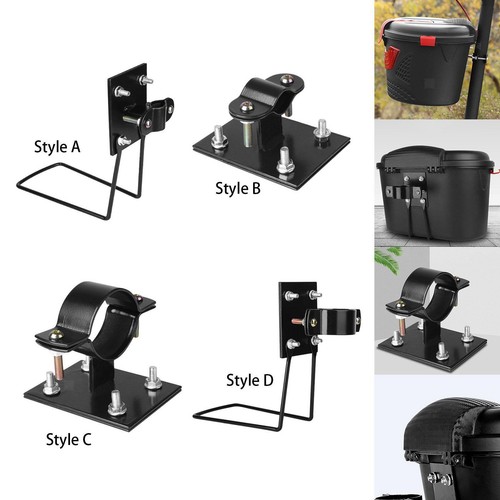 Style A
Style B
Style C
Style D