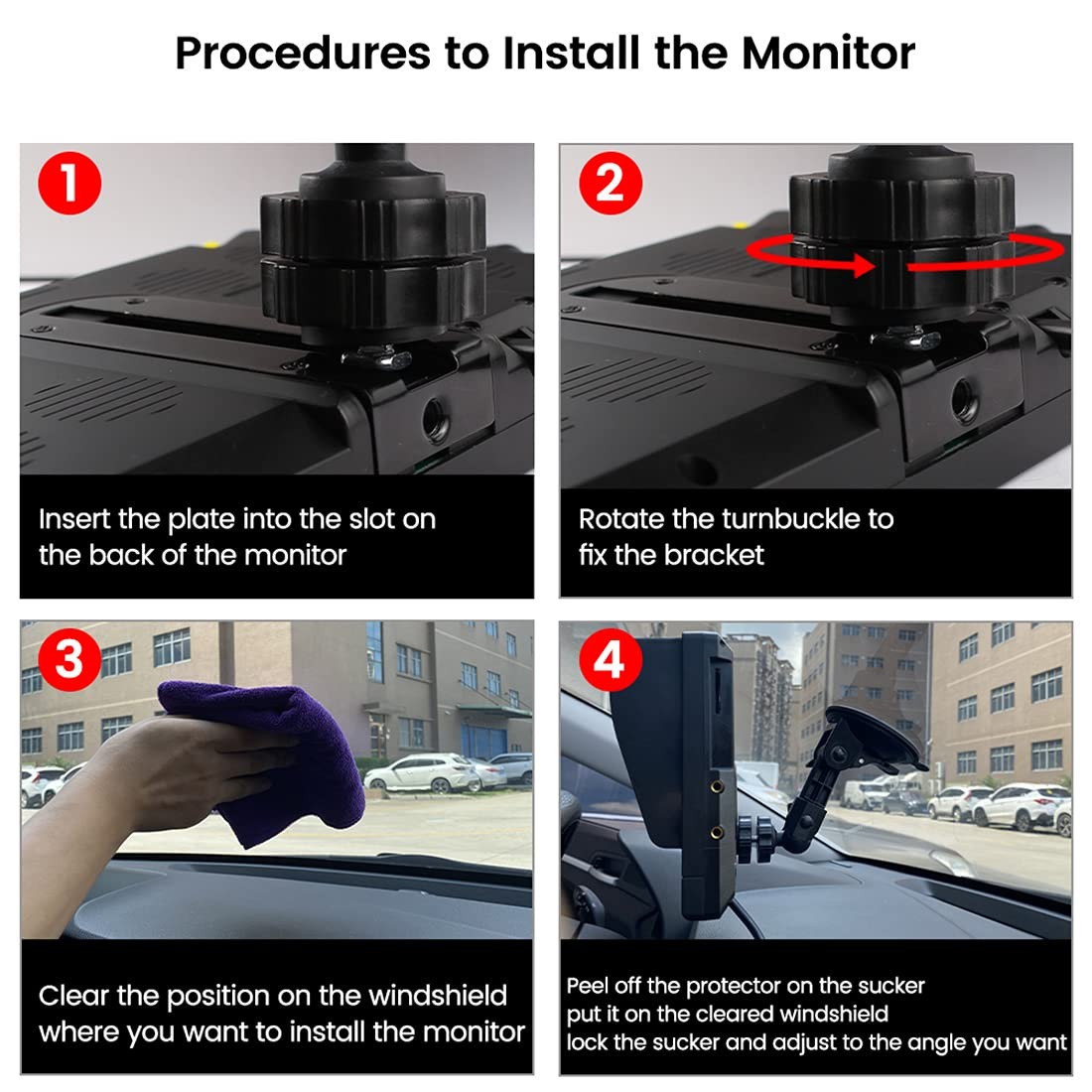 Procedures to Install the Monitor

1

Insert the plate into the slot on the back of the monitor

2

Rotate the turnbuckle to fix the bracket

3

Clear the position on the windshield where you want to install the monitor

4

Peel off the protector on the sucker
put it on the cleared windshield
lock the sucker and adjust to the angle you want