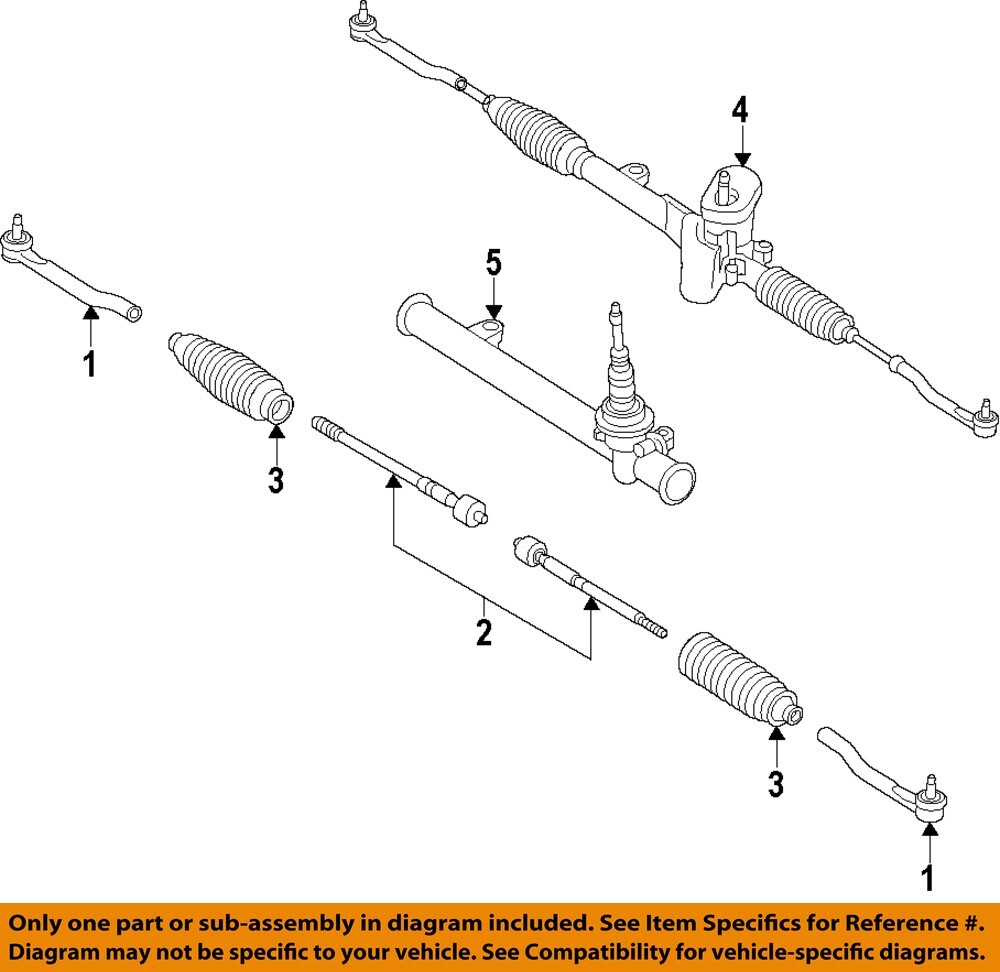 4

5

1

3

2

3

1

Only one part or sub-assembly in diagram included. See Item Specifics for Reference #. Diagram may not be specific to your vehicle. See Compatibility for vehicle-specific diagrams.