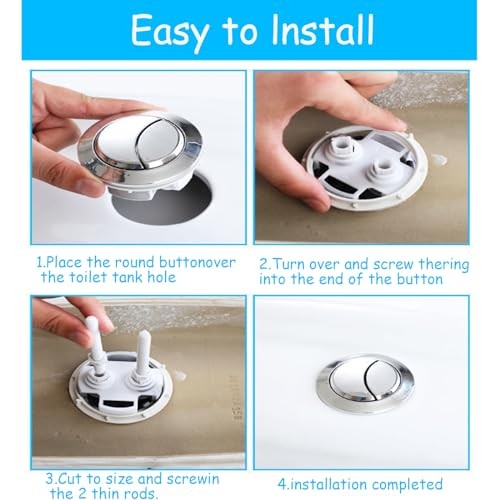 Easy to Install

1.Place the round buttonover the toilet tank hole

2.Turn over and screw thering into the end of the button

3.Cut to size and screwin the 2 thin rods.

4.installation completed