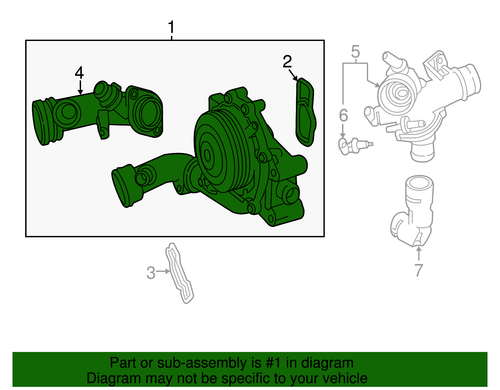 1
4
2
5
6
3
7

Part or sub-assembly is #1 in diagram
Diagram may not be specific to your vehicle