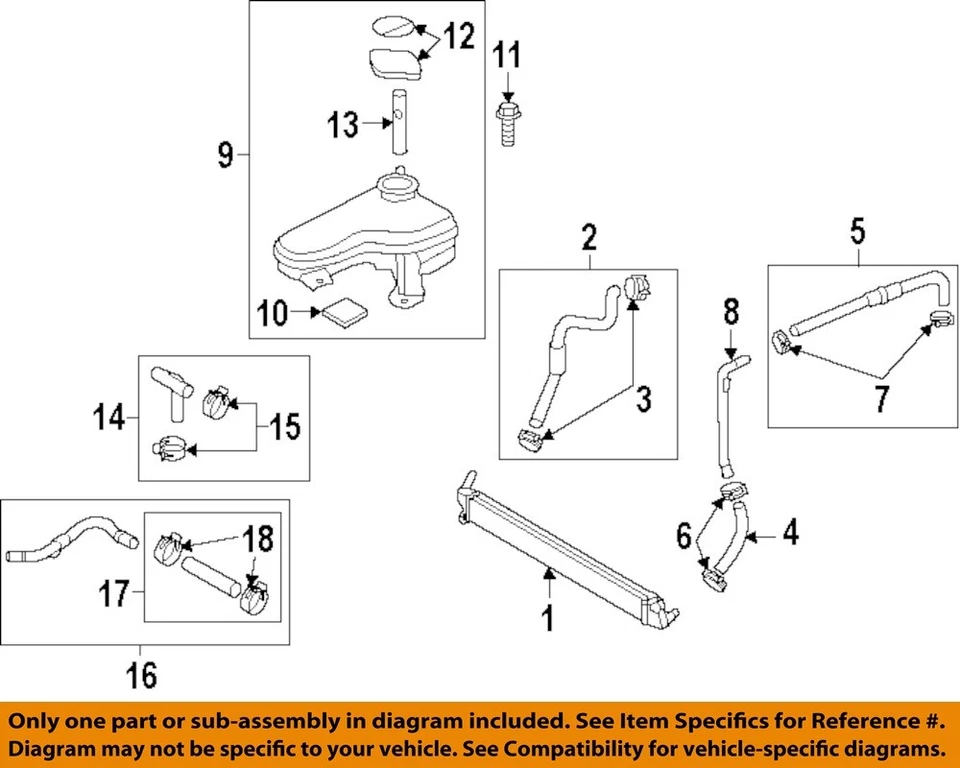 12
11
13
9
10
2
5
8
3
7
14
15
6
4
18
17
1
16

Only one part or sub-assembly in diagram included. See Item Specifics for Reference #.
Diagram may not be specific to your vehicle. See Compatibility for vehicle-specific diagrams.