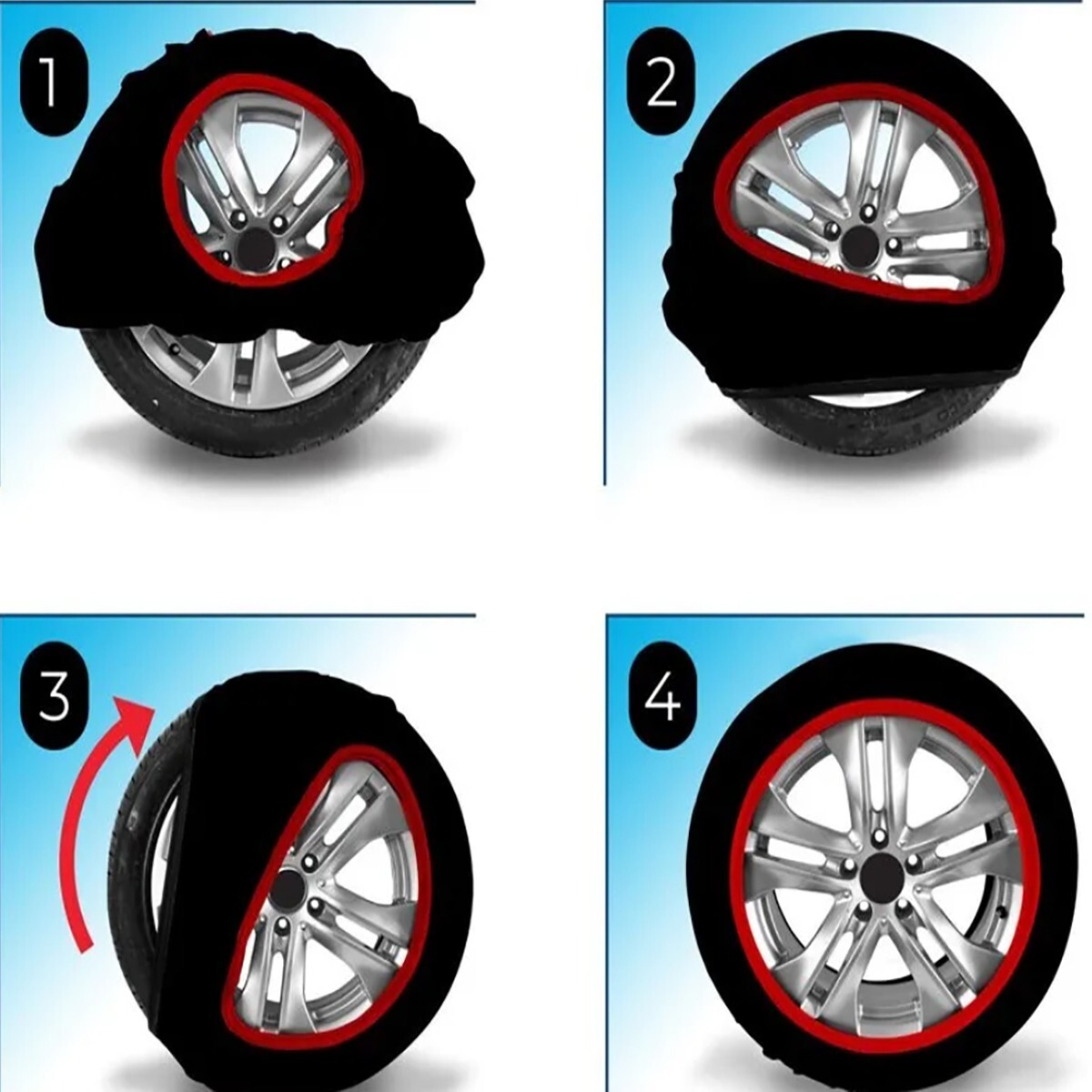 1

2

3

4