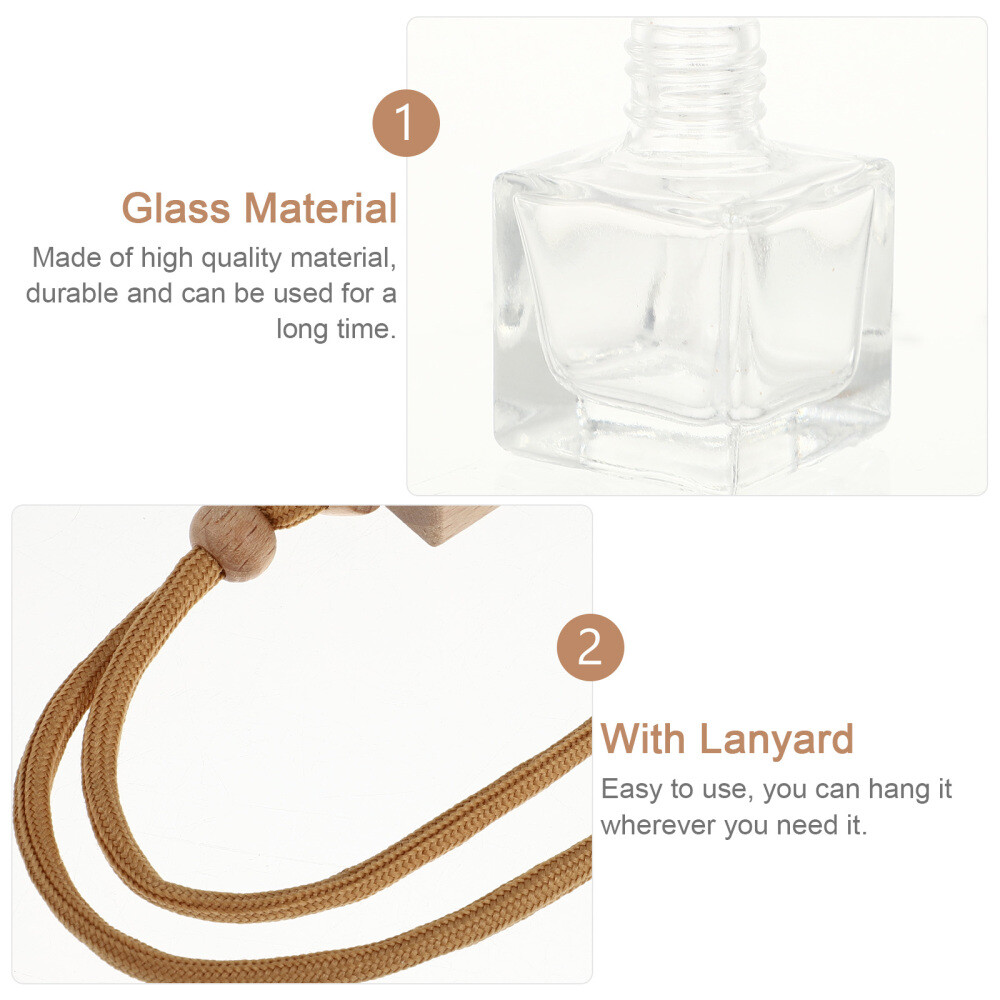 1

Glass Material

Made of high quality material, durable and can be used for a long time.

2

With Lanyard

Easy to use, you can hang it wherever you need it.