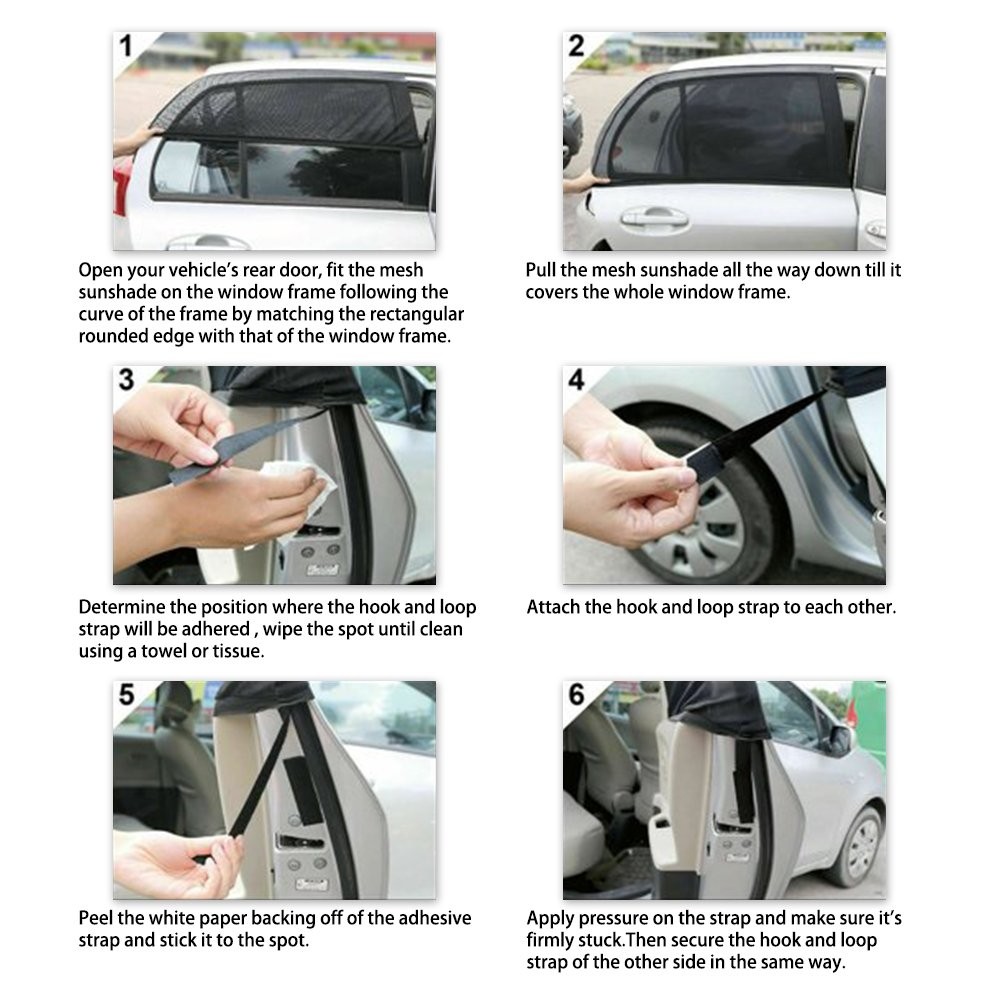 1

Open your vehicle's rear door, fit the mesh sunshade on the window frame following the curve of the frame by matching the rectangular rounded edge with that of the window frame.

2

Pull the mesh sunshade all the way down till it covers the whole window frame.

3

Determine the position where the hook and loop strap will be adhered , wipe the spot until clean using a towel or tissue.

4

Attach the hook and loop strap to each other.

5

Peel the white paper backing off of the adhesive strap and stick it to the spot.

6

Apply pressure on the strap and make sure it's firmly stuck.Then secure the hook and loop strap of the other side in the same way.