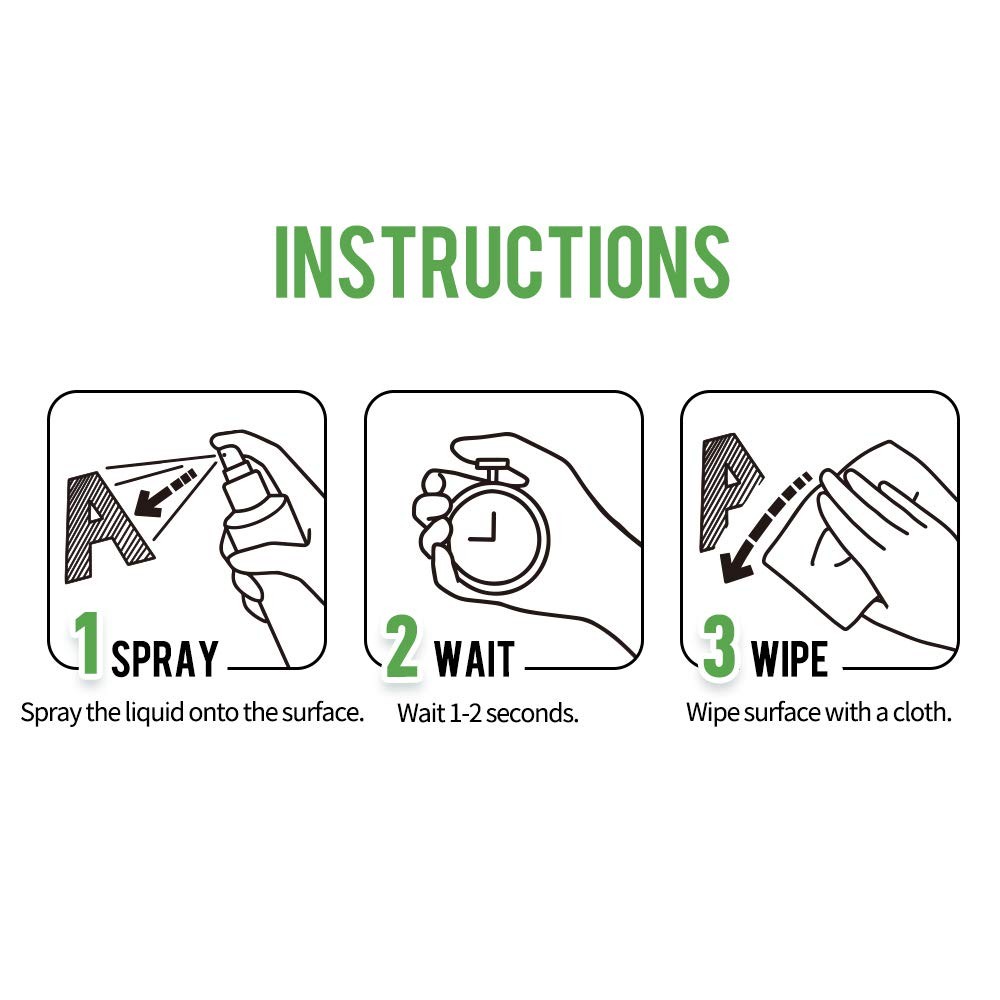 INSTRUCTIONS

A

1 SPRAY

Spray the liquid onto the surface.

2 WAIT

Wait 1-2 seconds.

A

3 WIPE

Wipe surface with a cloth.