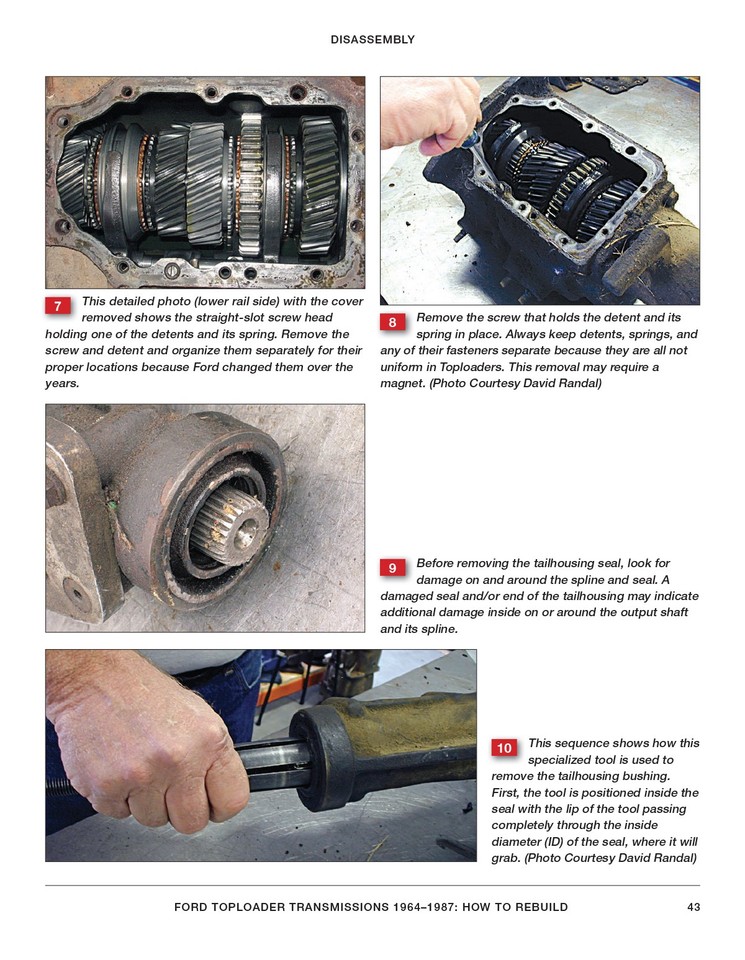 DISASSEMBLY

7 This detailed photo (lower rail side) with the cover removed shows the straight-slot screw head holding one of the detents and its spring. Remove the screw and detent and organize them separately for their proper locations because Ford changed them over the years.

8 Remove the screw that holds the detent and its spring in place. Always keep detents, springs, and any of their fasteners separate because they are all not uniform in Toploaders. This removal may require a magnet. (Photo Courtesy David Randal)

9 Before removing the tailhousing seal, look for damage on and around the spline and seal. A damaged seal and/or end of the tailhousing may indicate additional damage inside on or around the output shaft and its spline.

10 This sequence shows how this specialized tool is used to remove the tailhousing bushing. First, the tool is positioned inside the seal with the lip of the tool passing completely through the inside diameter (ID) of the seal, where it will grab. (Photo Courtesy David Randal)

FORD TOPLOADER TRANSMISSIONS 1964–1987: HOW TO REBUILD 43