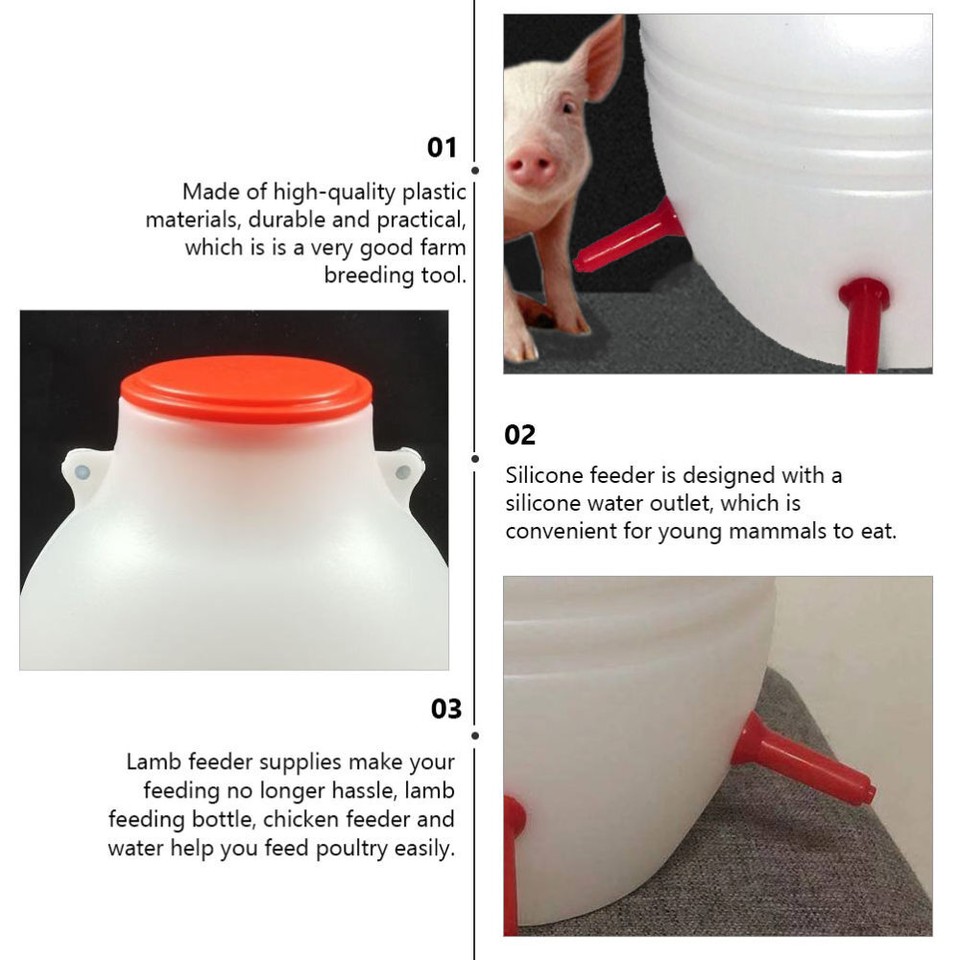 01

Made of high-quality plastic materials, durable and practical, which is is a very good farm breeding tool.

02

Silicone feeder is designed with a silicone water outlet, which is convenient for young mammals to eat.

03

Lamb feeder supplies make your feeding no longer hassle, lamb feeding bottle, chicken feeder and water help you feed poultry easily.