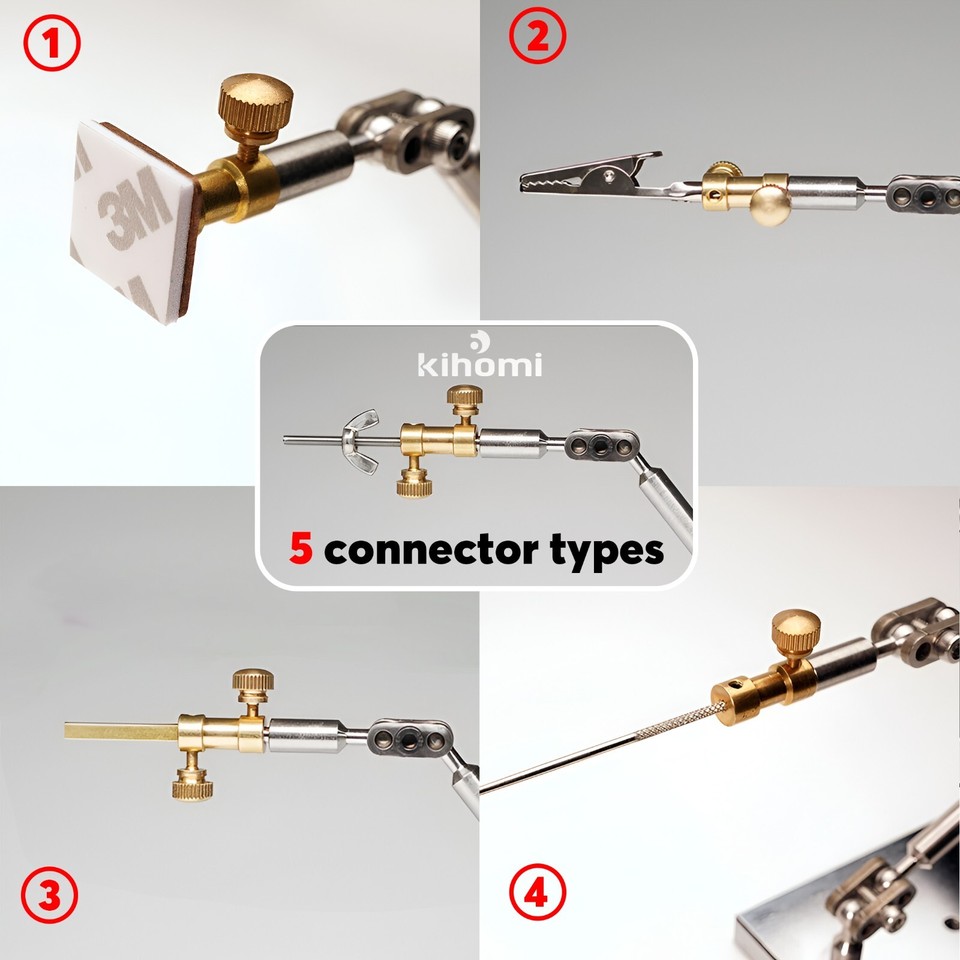 ①

3M

②

kihomi

5 connector types

③

④