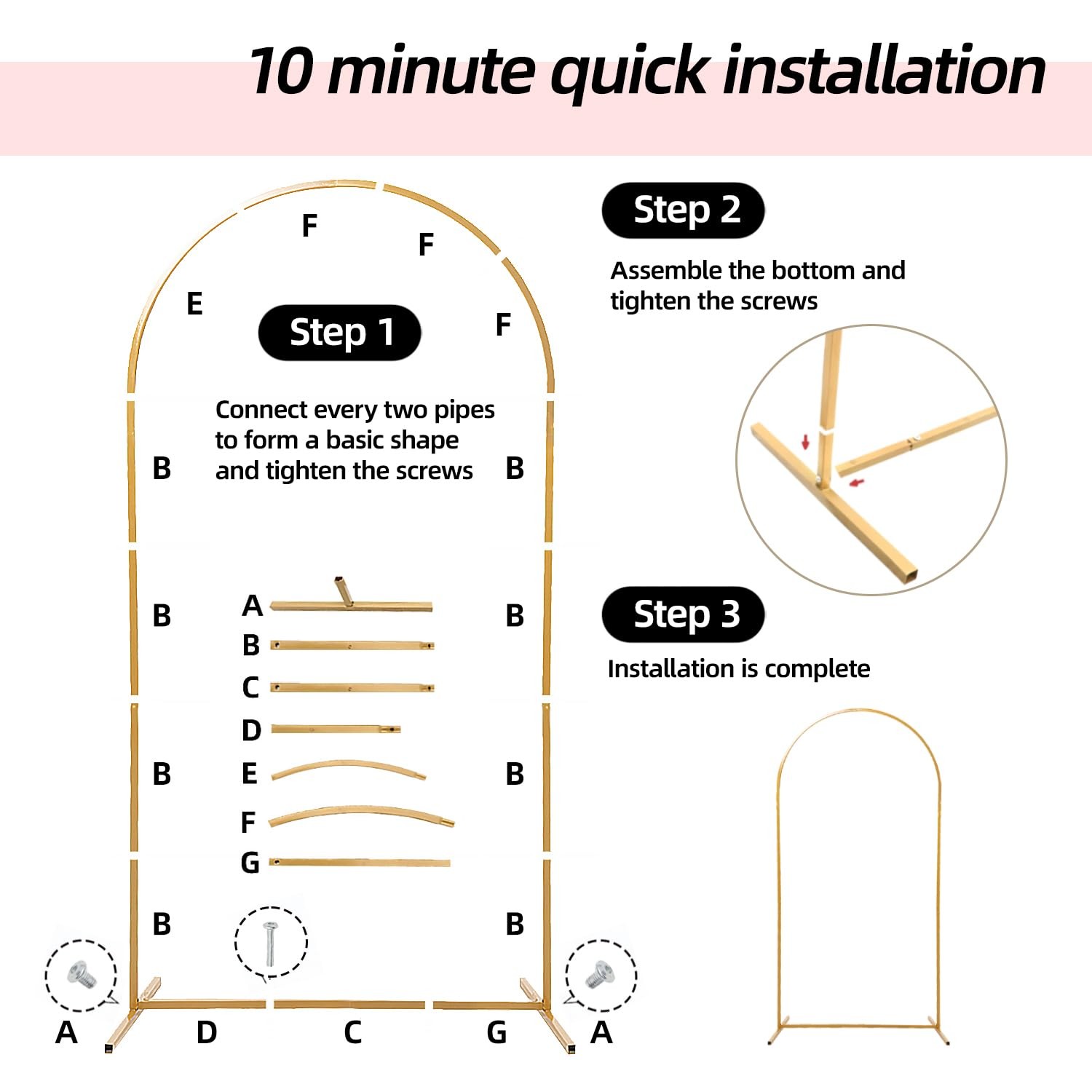 10 minute quick installation

F
F
E
F

Step 1

Connect every two pipes to form a basic shape and tighten the screws

B
B
B
B
B
B
B
B

A
B
C
D
E
F
G

A
D
C
G
A

Step 2

Assemble the bottom and tighten the screws

Step 3

Installation is complete