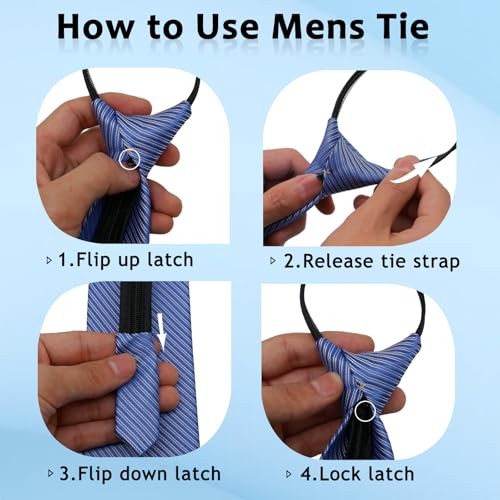 How to Use Mens Tie

▹ 1.Flip up latch

▹ 2.Release tie strap

▹ 3.Flip down latch

▹ 4.Lock latch