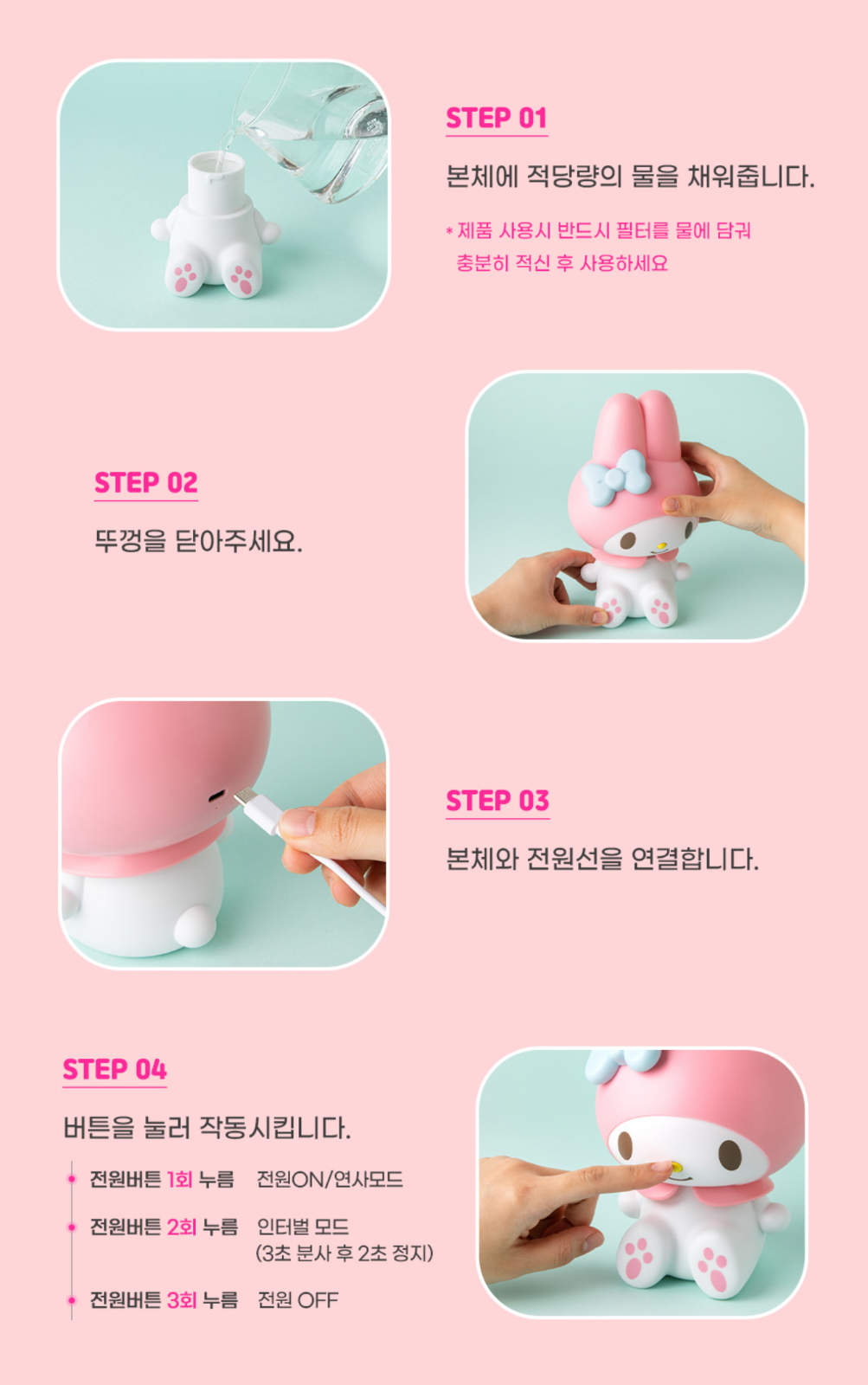 STEP 01

본체에 적당량의 물을 채워줍니다.

* 제품 사용시 반드시 필터를 물에 담궈 충분히 적신 후 사용하세요

STEP 02

뚜껑을 닫아주세요.

STEP 03

본체와 전원선을 연결합니다.

STEP 04

버튼을 눌러 작동시킵니다.

전원버튼 1회 누름 전원ON/연사모드

전원버튼 2회 누름 인터벌 모드 (3초 분사 후 2초 정지)

전원버튼 3회 누름 전원 OFF